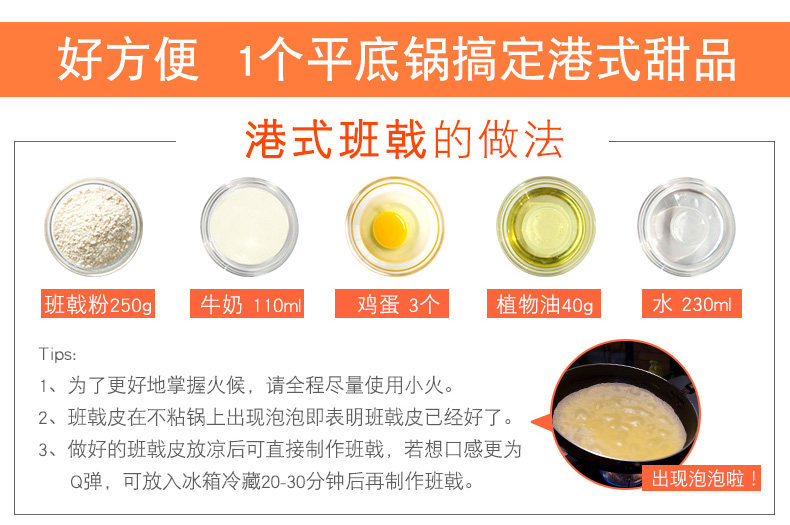 好方便 1个平底锅搞定港式甜品

港式班戟的做法

班戟粉250g

牛奶 110ml

鸡蛋 3个

植物油40g

水 230ml

Tips:

1、为了更好地掌握火候，请全程尽量使用小火。

2、班戟皮在不粘锅上出现泡泡即表明班戟皮已经好了。

3、做好的班戟皮放凉后可直接制作班戟，若想口感更为Q弹，可放入冰箱冷藏20-30分钟后再制作班戟。

出现泡泡啦！