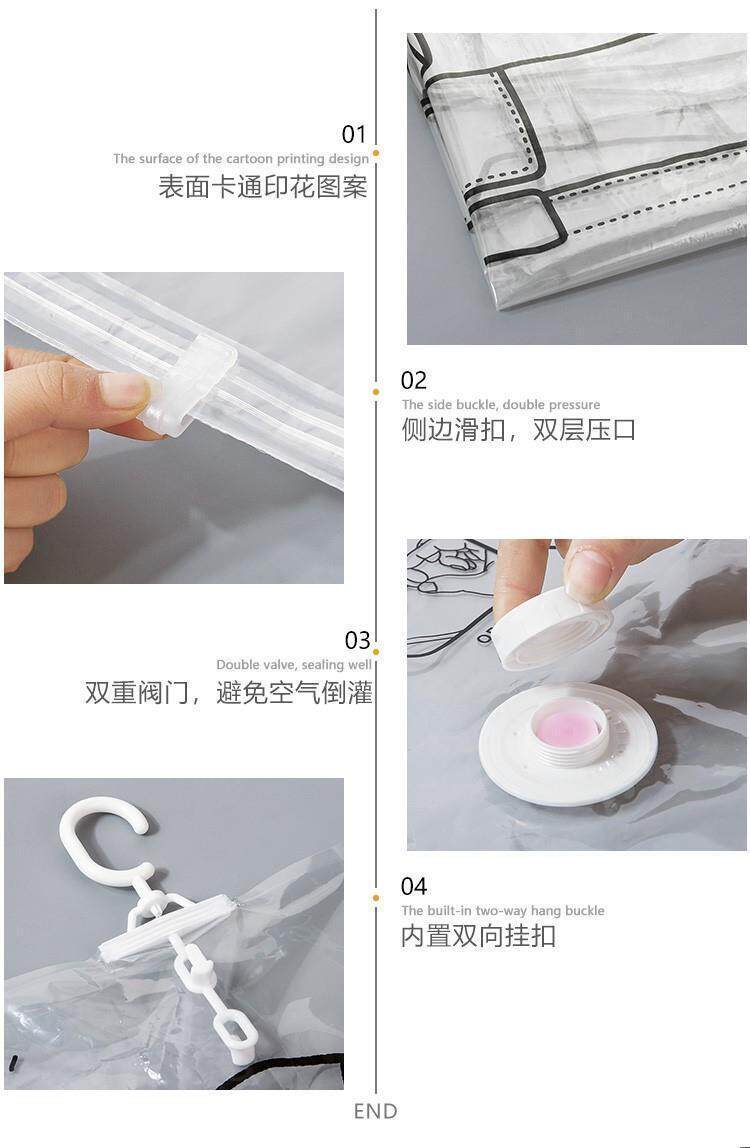 01
The surface of the cartoon printing design
表面卡通印花图案

02
The side buckle, double pressure
侧边滑扣，双层压口

03
Double valve, sealing well
双重阀门，避免空气倒灌

04
The built-in two-way hang buckle
内置双向挂扣

END