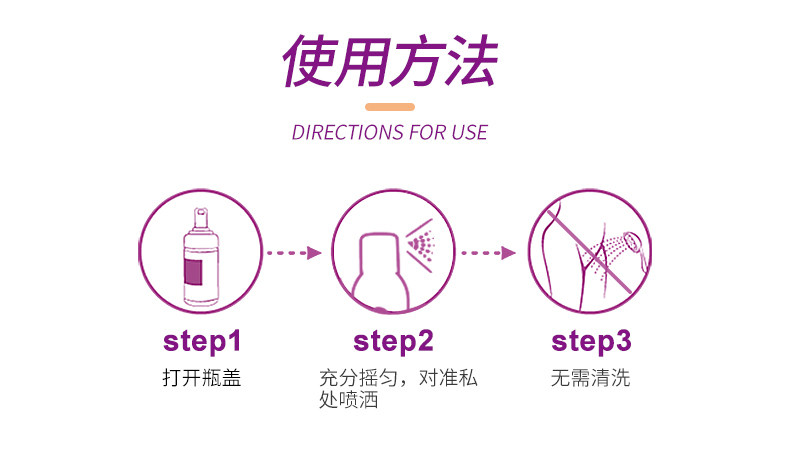 使用方法

DIRECTIONS FOR USE

step1
打开瓶盖

step2
充分摇匀，对准私处喷洒

step3
无需清洗