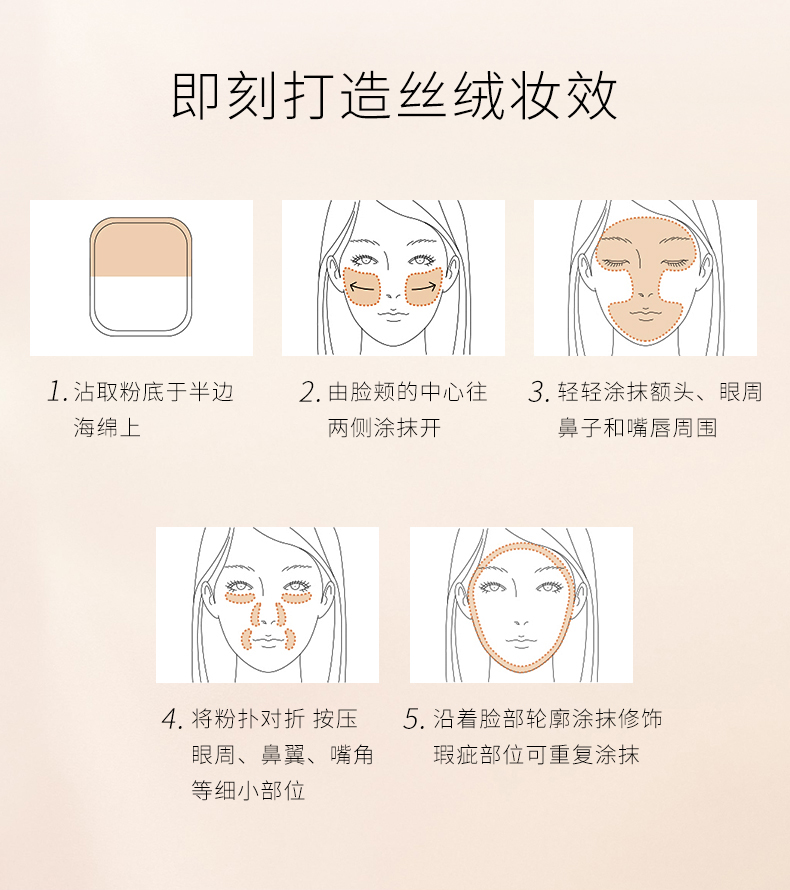 即刻打造丝绒妆效

1. 沾取粉底于半边海绵上

2. 由脸颊的中心往两侧涂抹开

3. 轻轻涂抹额头、眼周鼻子和嘴唇周围

4. 将粉扑对折 按压眼周、鼻翼、嘴角等细小部位

5. 沿着脸部轮廓涂抹修饰瑕疵部位可重复涂抹