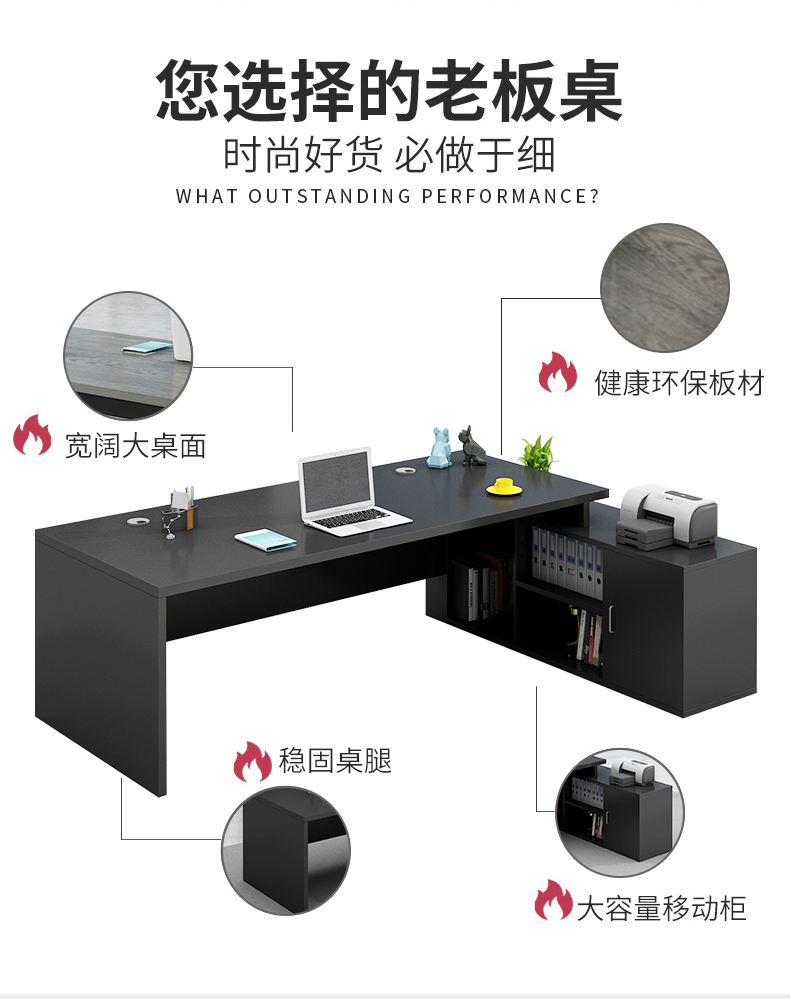 您选择的老板桌
时尚好货 必做于细
WHAT OUTSTANDING PERFORMANCE?

健康环保板材

宽阔大桌面

稳固桌腿

大容量移动柜