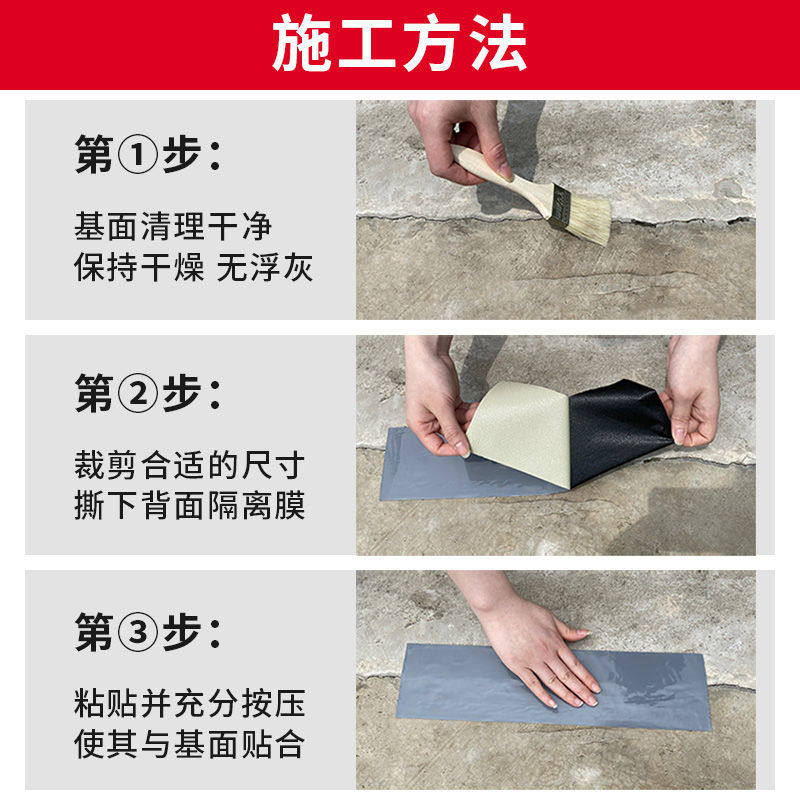 施工方法

第①步：

基面清理干净
保持干燥 无浮灰

第②步：

裁剪合适的尺寸
撕下背面隔离膜

第③步：

粘贴并充分按压
使其与基面贴合