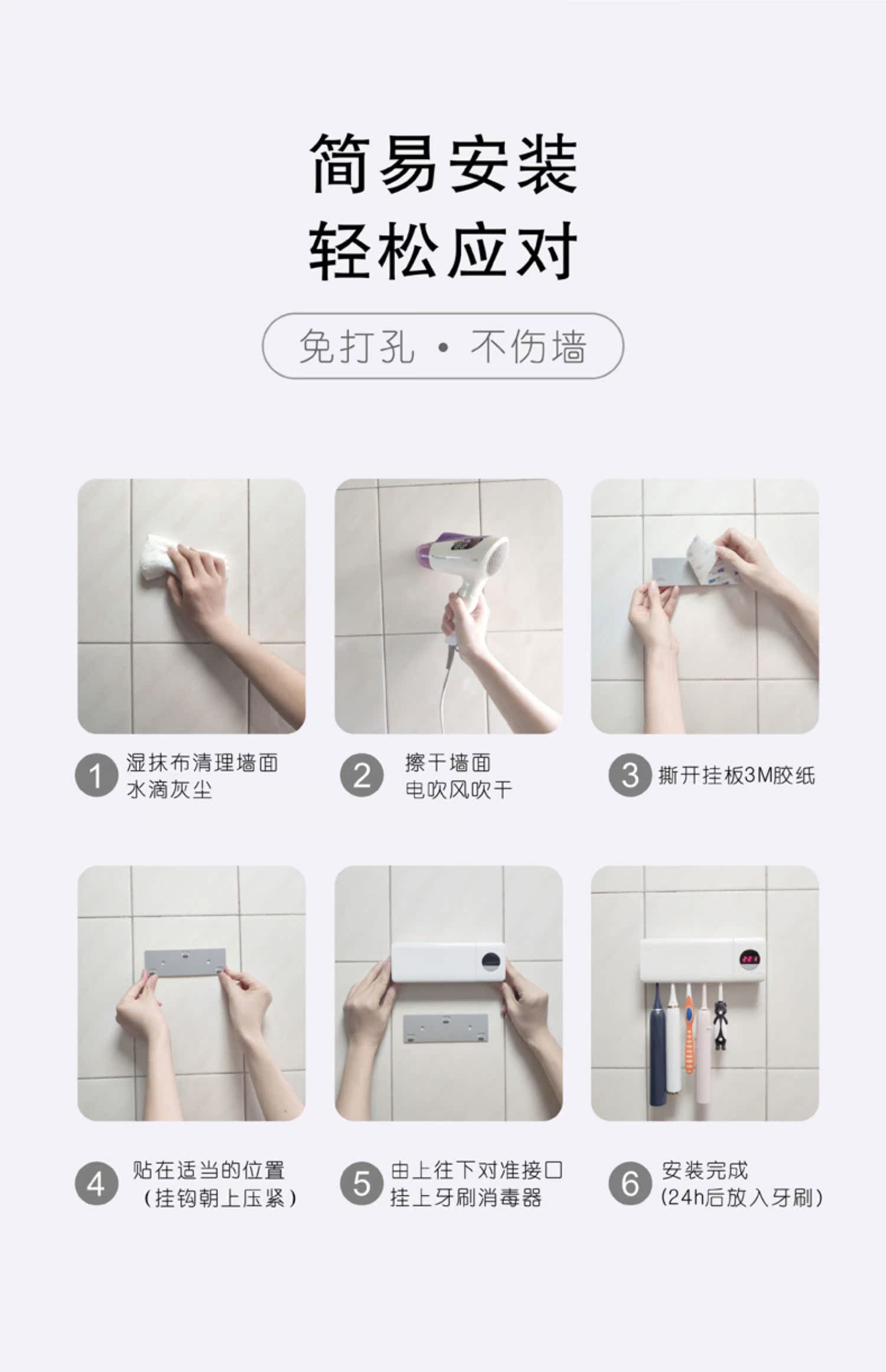 简易安装
轻松应对

免打孔 • 不伤墙

1 湿抹布清理墙面
水滴灰尘

2 擦干墙面
电吹风吹干

3 撕开挂板3M胶纸

4 贴在适当的位置
（挂钩朝上压紧）

5 由上往下对准接口
挂上牙刷消毒器

6 安装完成
(24h后放入牙刷)