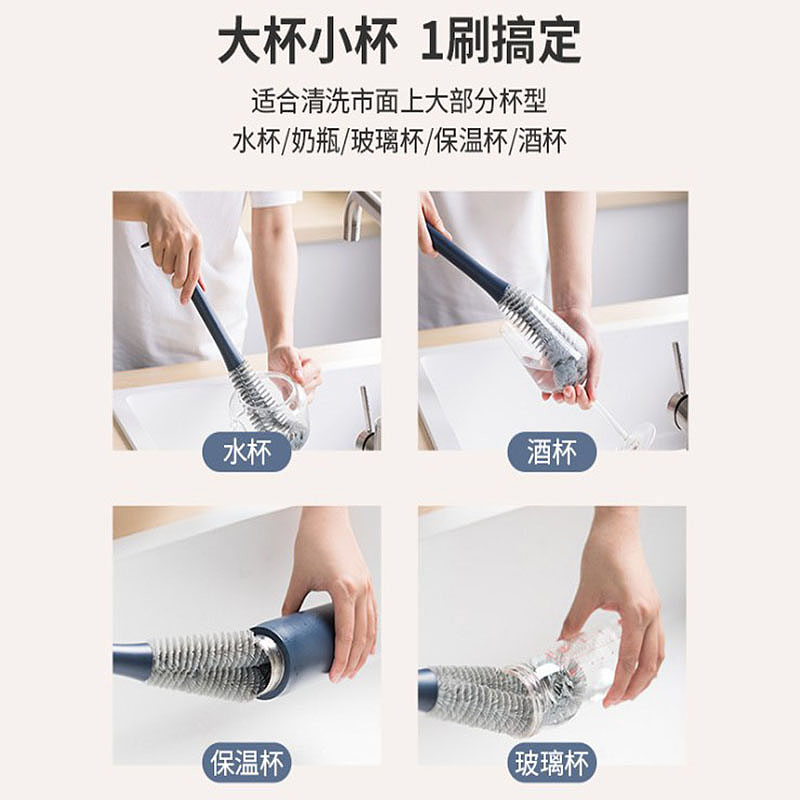 大杯小杯 1刷搞定

适合清洗市面上大部分杯型
水杯/奶瓶/玻璃杯/保温杯/酒杯

水杯

酒杯

保温杯

玻璃杯