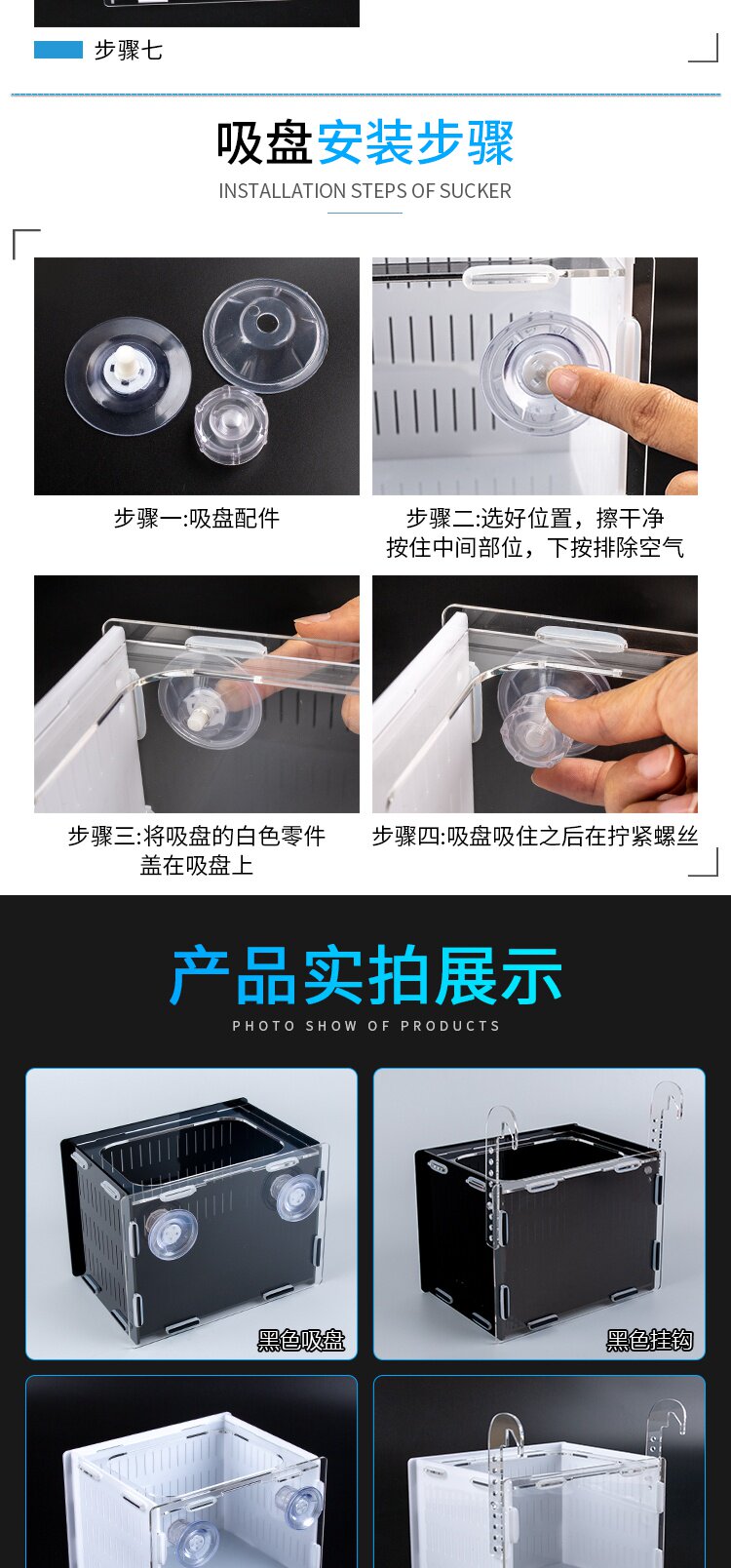 步骤七

吸盘安装步骤

INSTALLATION STEPS OF SUCKER

步骤一:吸盘配件

步骤二:选好位置，擦干净
按住中间部位，下按排除空气

步骤三:将吸盘的白色零件
盖在吸盘上

步骤四:吸盘吸住之后在拧紧螺丝

产品实拍展示

PHOTO SHOW OF PRODUCTS

黑色吸盘

黑色挂钩