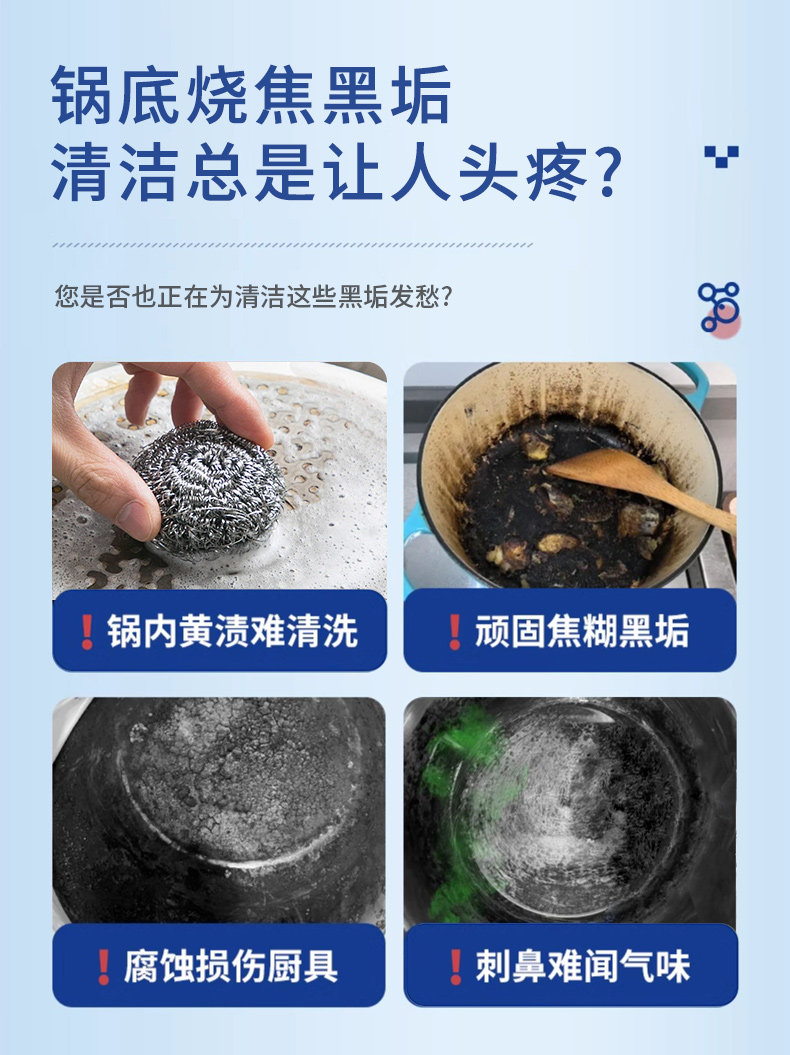 锅底烧焦黑垢
清洁总是让人头疼?

您是否也正在为清洁这些黑垢发愁?

❗锅内黄渍难清洗

❗顽固焦糊黑垢

❗腐蚀损伤厨具

❗刺鼻难闻气味