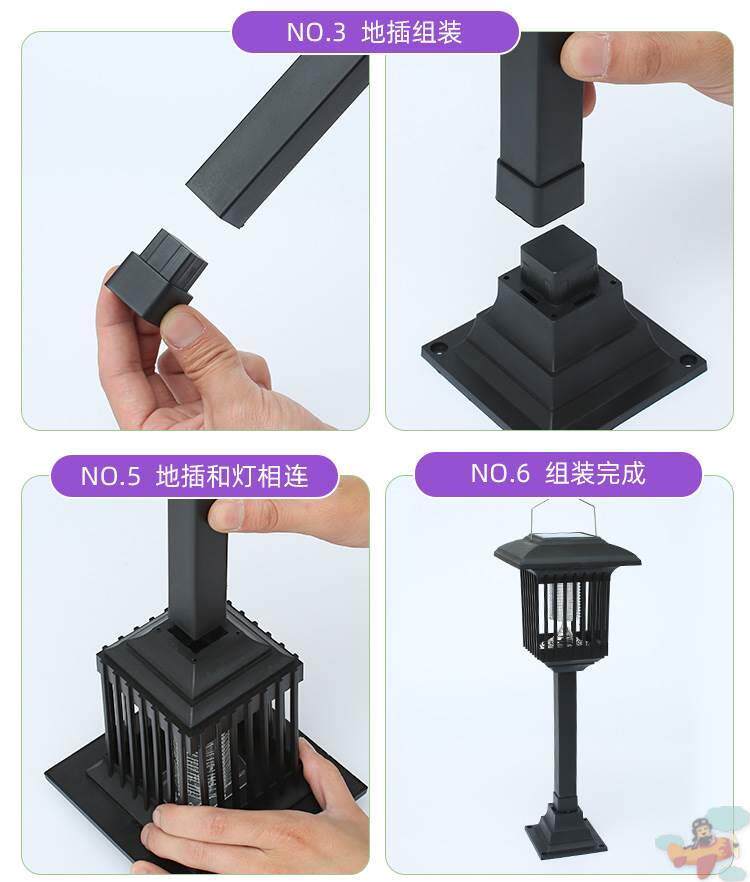 NO.3 地插组装

NO.5 地插和灯相连

NO.6 组装完成