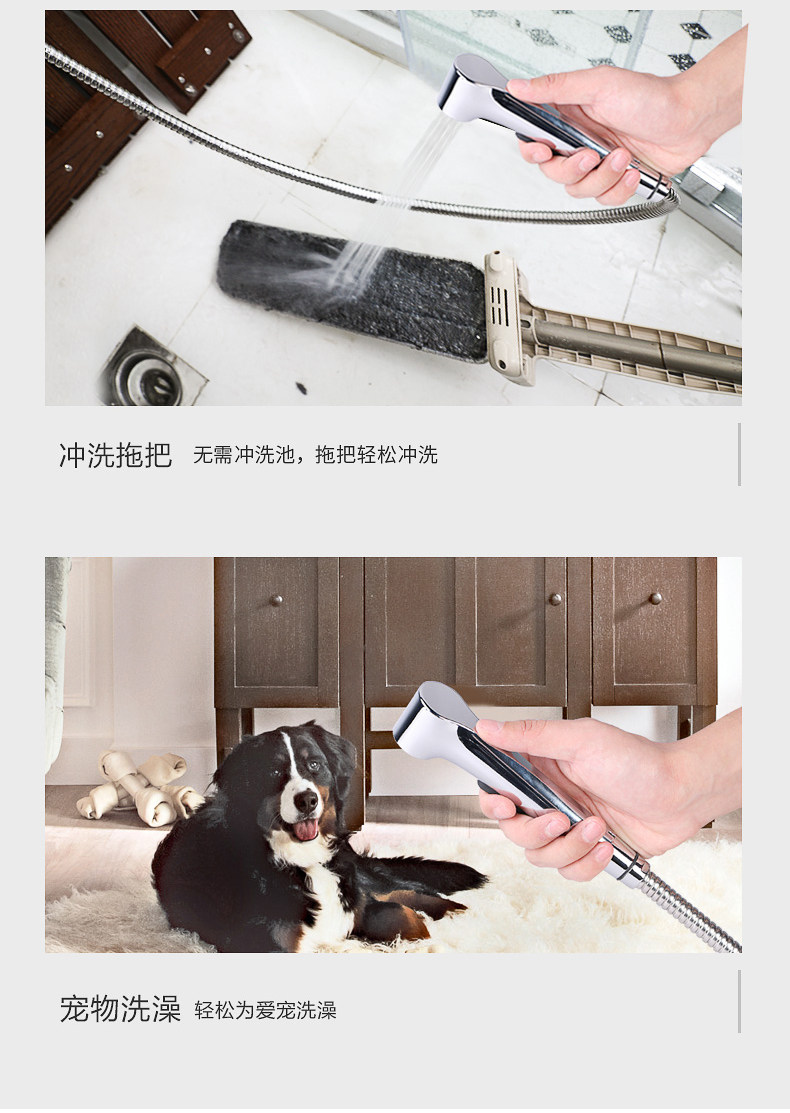 冲洗拖把 无需冲洗池，拖把轻松冲洗

宠物洗澡 轻松为爱宠洗澡