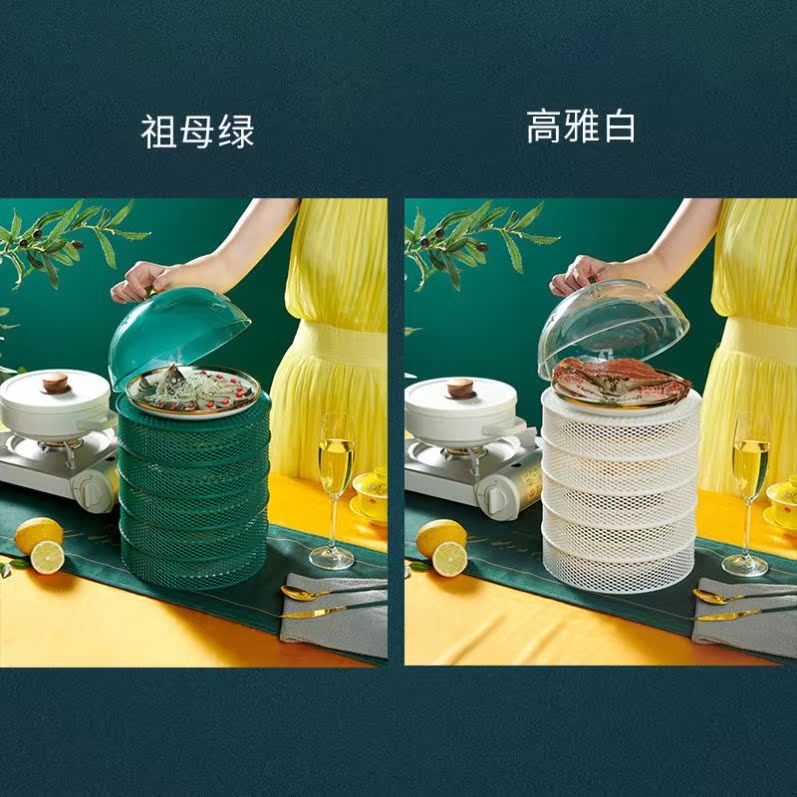 祖母绿

高雅白