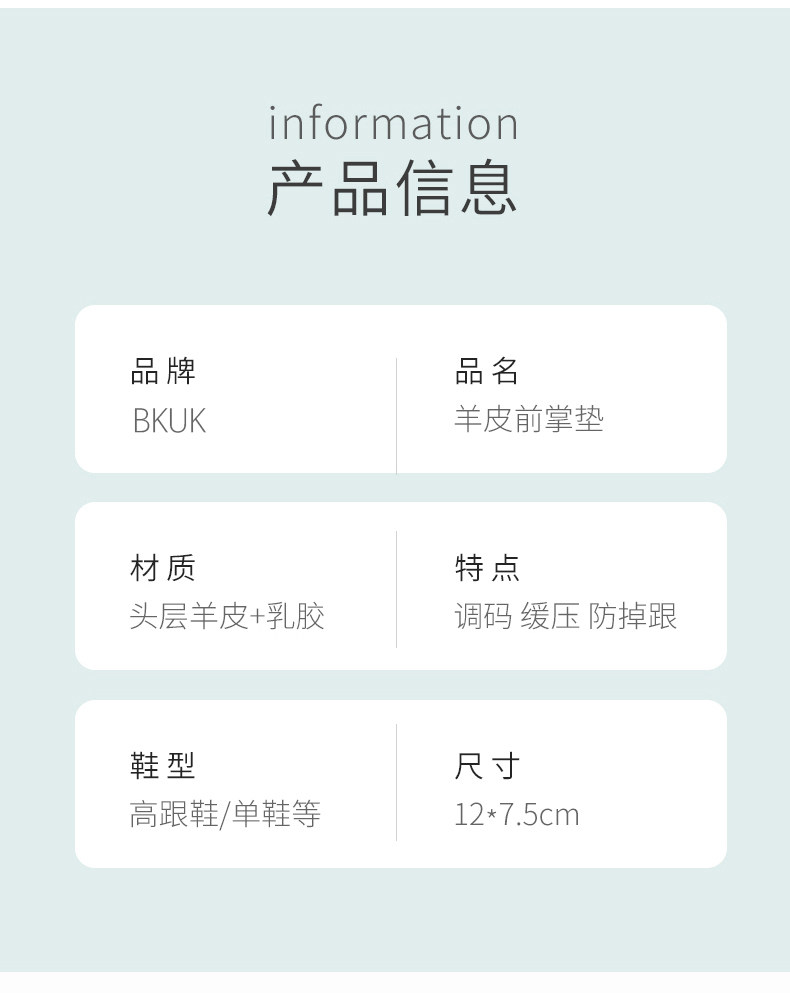 information
产品信息

品牌
BKUK

品名
羊皮前掌垫

材质
头层羊皮+乳胶

特点
调码 缓压 防掉跟

鞋型
高跟鞋/单鞋等

尺寸
12*7.5cm