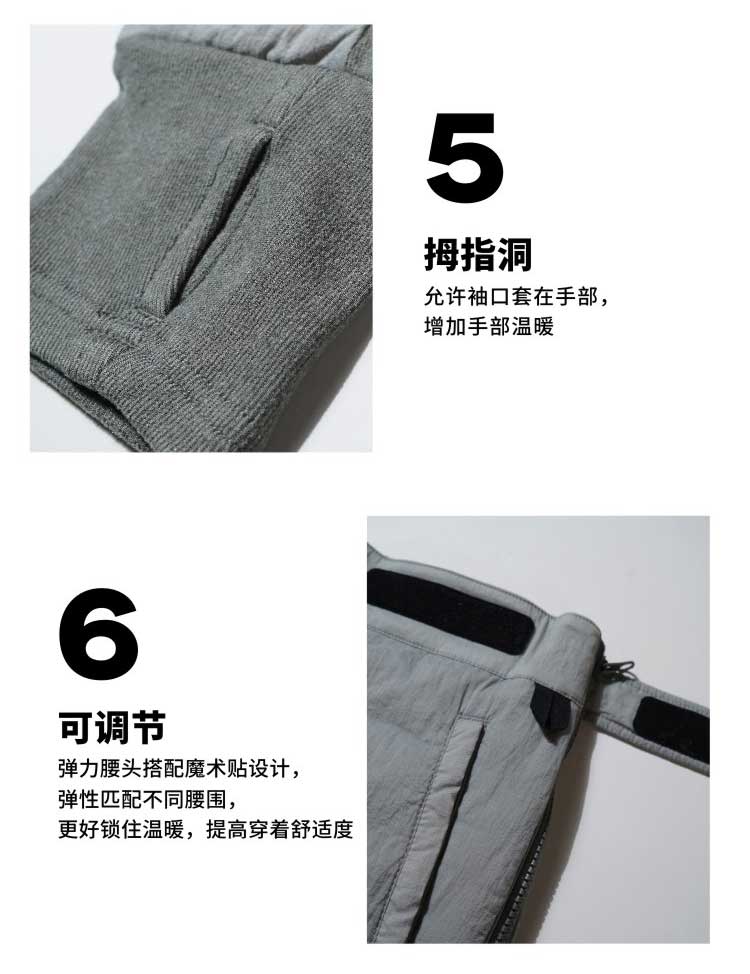 5
拇指洞
允许袖口套在手部，
增加手部温暖

6
可调节
弹力腰头搭配魔术贴设计，
弹性匹配不同腰围，
更好锁住温暖，提高穿着舒适度