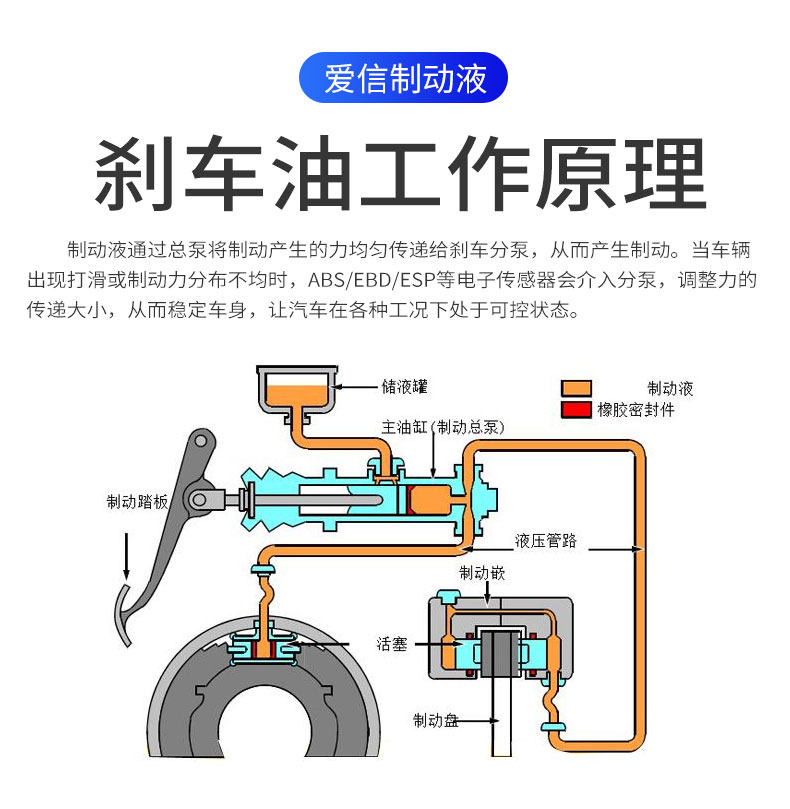 爱信制动液

刹车油工作原理

制动液通过总泵将制动产生的力均匀传递给刹车分泵，从而产生制动。当车辆出现打滑或制动力分布不均时，ABS/EBD/ESP等电子传感器会介入分泵，调整力的传递大小，从而稳定车身，让汽车在各种工况下处于可控状态。

储液罐
制动液
橡胶密封件
主油缸(制动总泵)
制动踏板
液压管路
制动嵌
活塞
制动盘