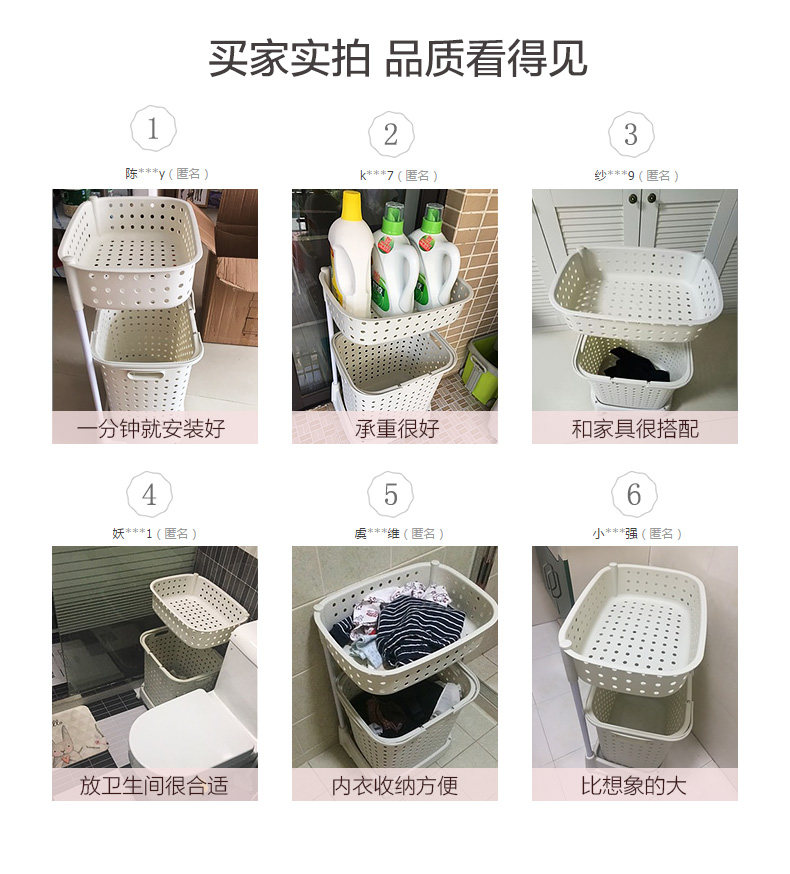 买家实拍 品质看得见

1
陈***y（匿名）
一分钟就安装好

2
k***7（匿名）
承重很好

3
纱***9（匿名）
和家具很搭配

4
妖***1（匿名）
放卫生间很合适

5
虞***维（匿名）
内衣收纳方便

6
小***强（匿名）
比想象的大