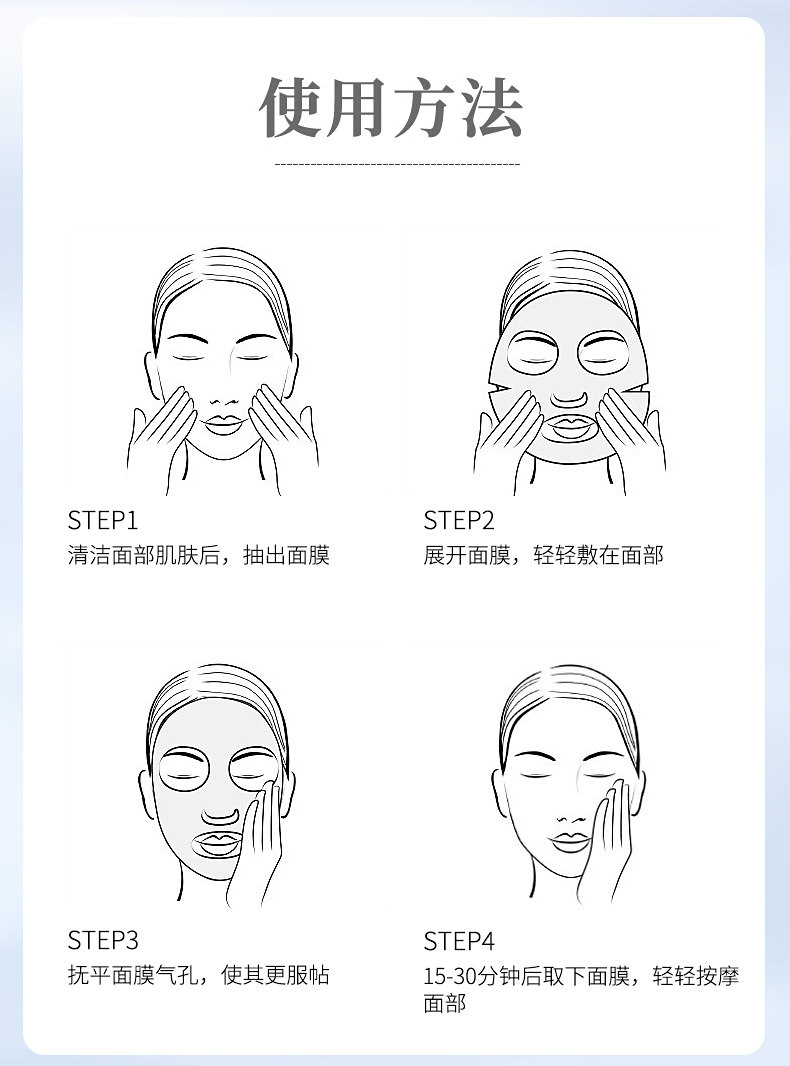 使用方法

STEP1
清洁面部肌肤后，抽出面膜

STEP2
展开面膜，轻轻敷在面部

STEP3
抚平面膜气孔，使其更服帖

STEP4
15-30分钟后取下面膜，轻轻按摩面部