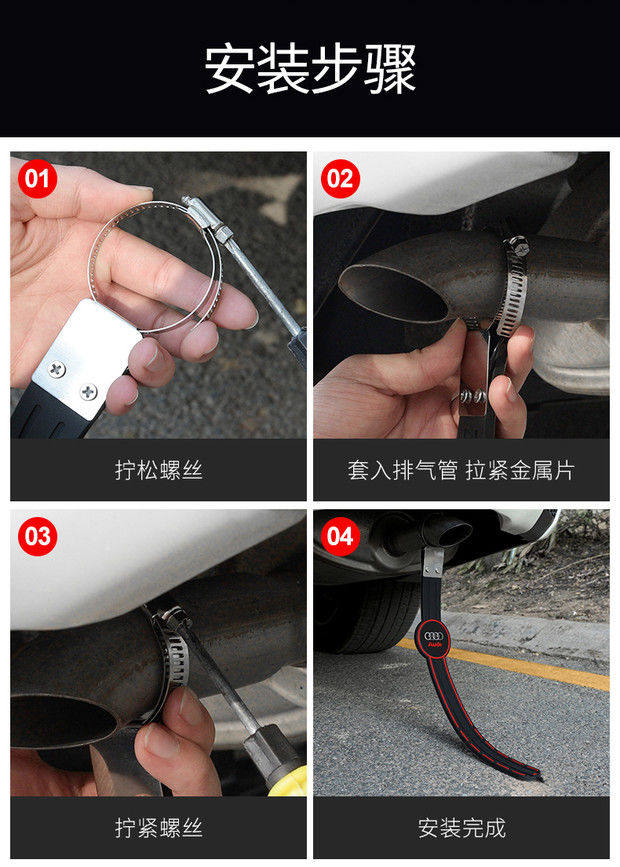 安装步骤

01

拧松螺丝

02

套入排气管 拉紧金属片

03

拧紧螺丝

04

安装完成