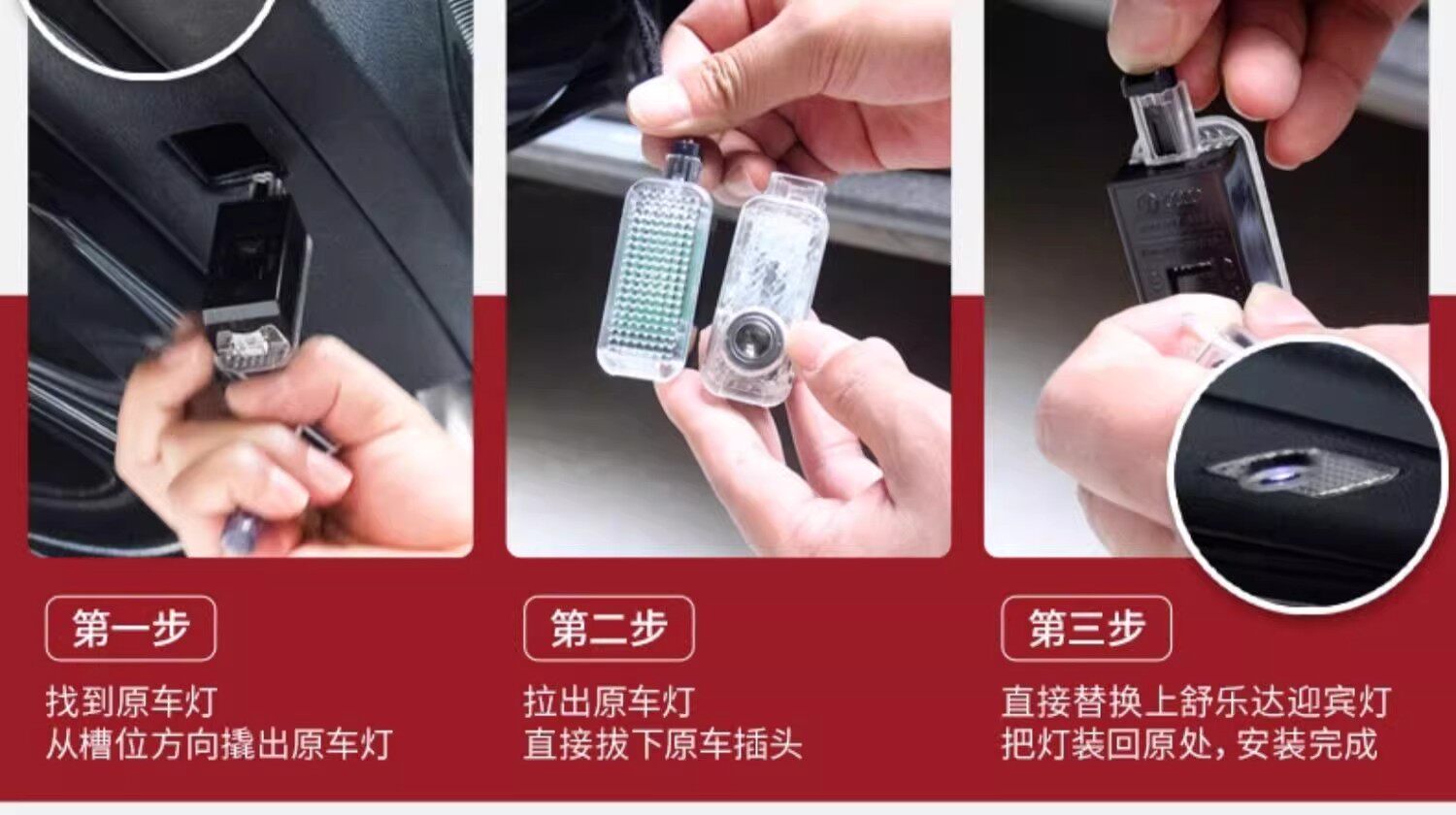 第一步

找到原车灯
从槽位方向撬出原车灯

第二步

拉出原车灯
直接拔下原车插头

第三步

直接替换上舒乐达迎宾灯
把灯装回原处，安装完成