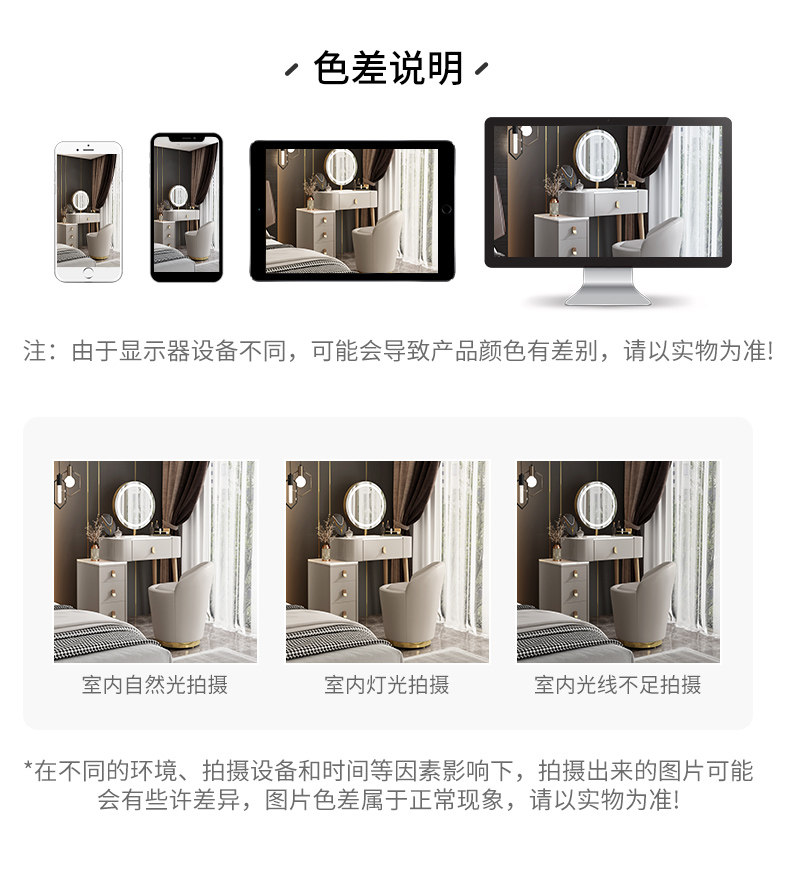 色差说明

注：由于显示器设备不同，可能会导致产品颜色有差别，请以实物为准!

室内自然光拍摄

室内灯光拍摄

室内光线不足拍摄

*在不同的环境、拍摄设备和时间等因素影响下，拍摄出来的图片可能会有些许差异，图片色差属于正常现象，请以实物为准!