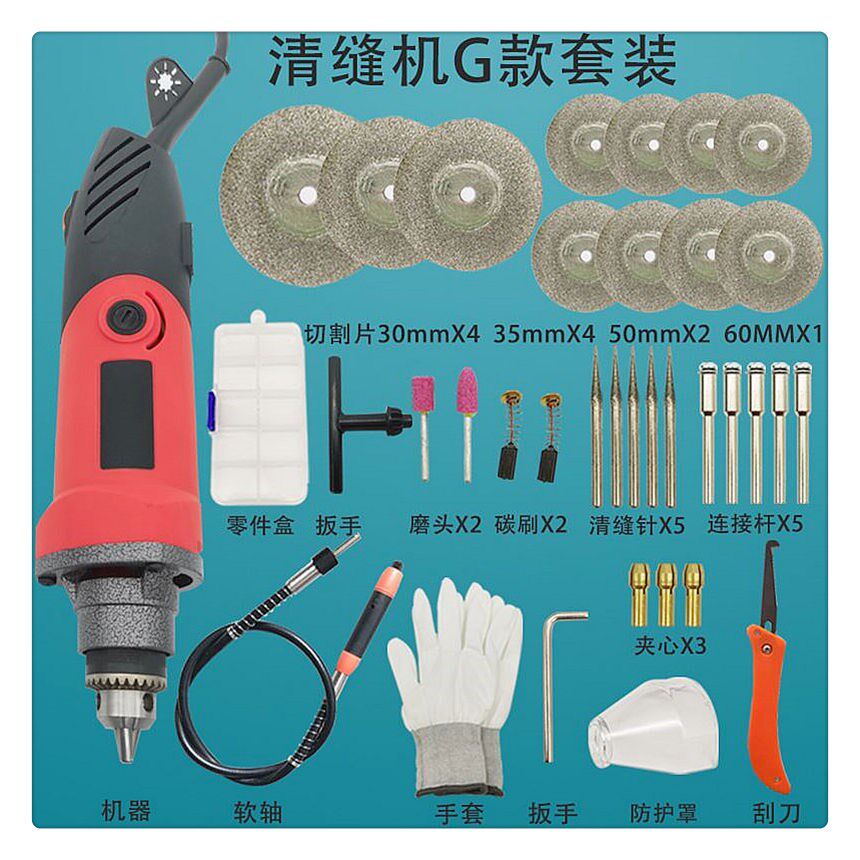 清缝机G款套装

切割片30mmX4 35mmX4 50mmX2 60MMX1

零件盒 扳手 磨头X2 碳刷X2 清缝针X5 连接杆X5

夹心X3

机器 软轴 手套 扳手 防护罩 刮刀