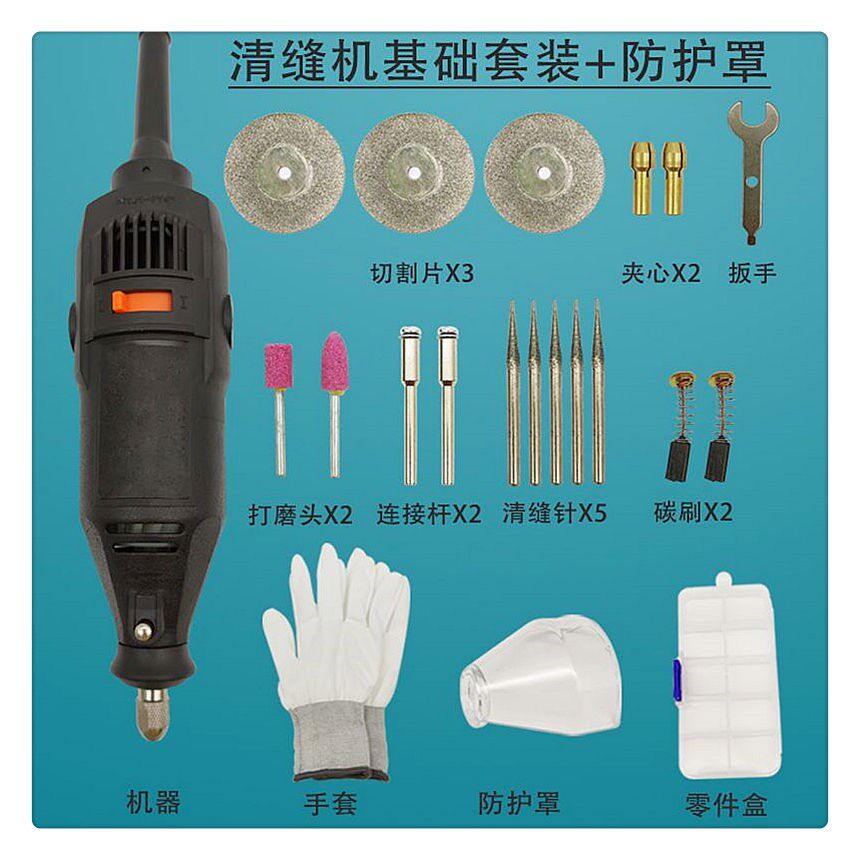 清缝机基础套装+防护罩

切割片X3

夹心X2

扳手

打磨头X2

连接杆X2

清缝针X5

碳刷X2

机器

手套

防护罩

零件盒