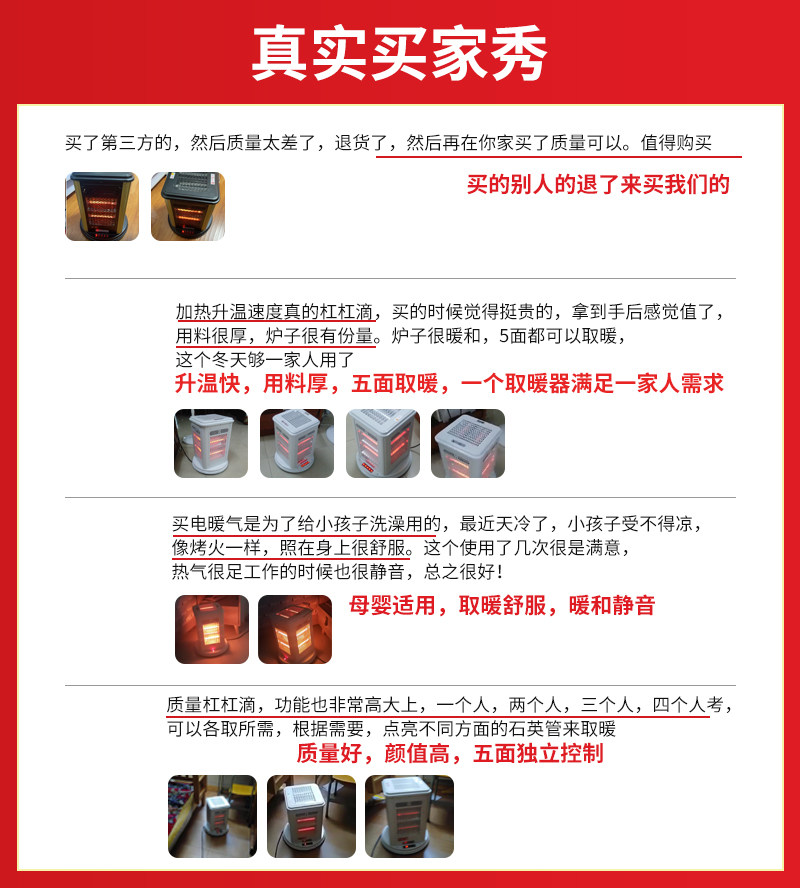 真实买家秀

买了第三方的，然后质量太差了，退货了，然后再在你家买了质量可以。值得购买

买的别人的退了来买我们的

加热升温速度真的杠杠滴，买的时候觉得挺贵的，拿到手后感觉值了，用料很厚，炉子很有份量。炉子很暖和，5面都可以取暖，这个冬天够一家人用了

升温快，用料厚，五面取暖，一个取暖器满足一家人需求

买电暖气是为了给小孩子洗澡用的，最近天冷了，小孩子受不得凉，像烤火一样，照在身上很舒服。这个使用了几次很是满意，热气很足工作的时候也很静音，总之很好！

母婴适用，取暖舒服，暖和静音

质量杠杠滴，功能也非常高大上，一个人，两个人，三个人，四个人考，可以各取所需，根据需要，点亮不同方面的石英管来取暖

质量好，颜值高，五面独立控制