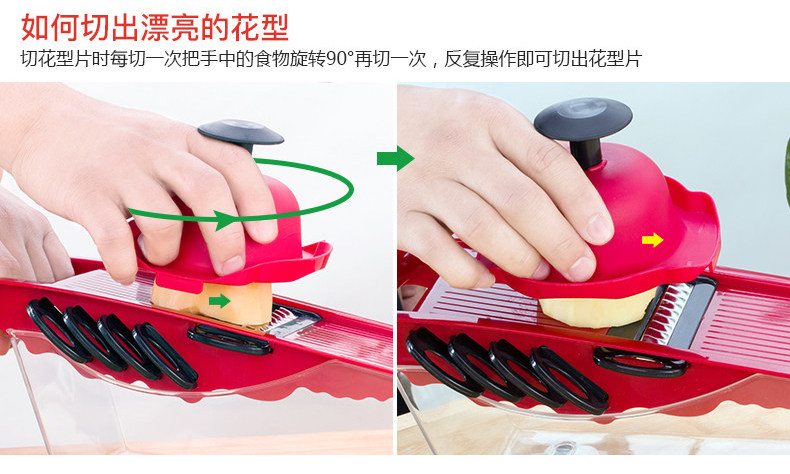 如何切出漂亮的花型

切花型片时每切一次把手中的食物旋转90°再切一次，反复操作即可切出花型片