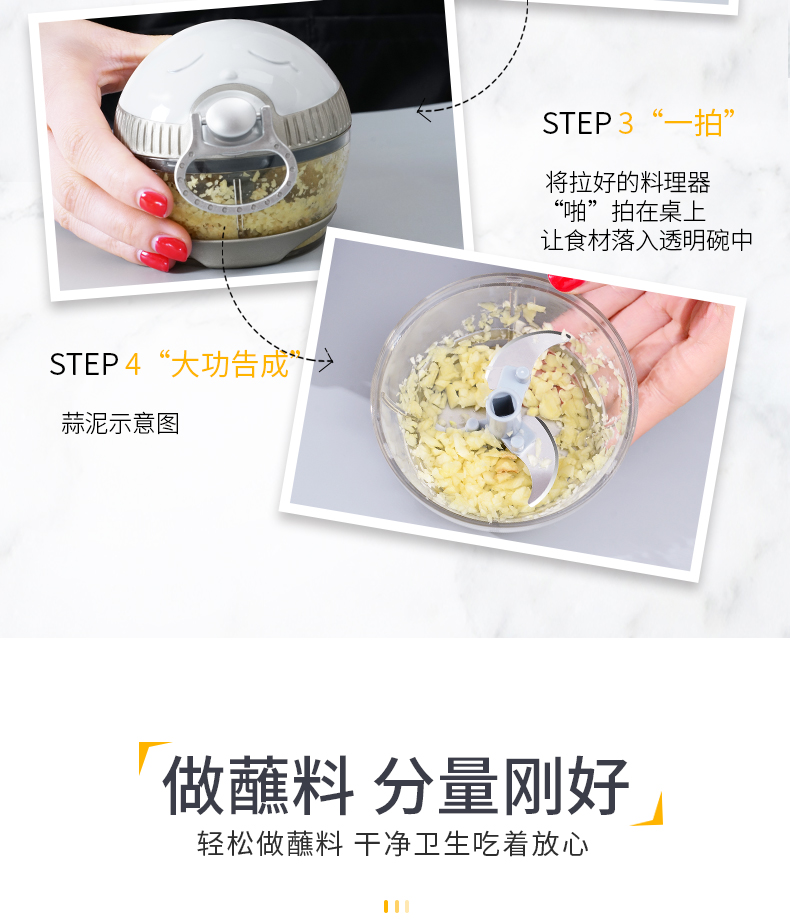 STEP 3 “一拍”

将拉好的料理器
“啪”拍在桌上
让食材落入透明碗中

STEP 4 “大功告成”

蒜泥示意图

做蘸料 分量刚好

轻松做蘸料 干净卫生吃着放心