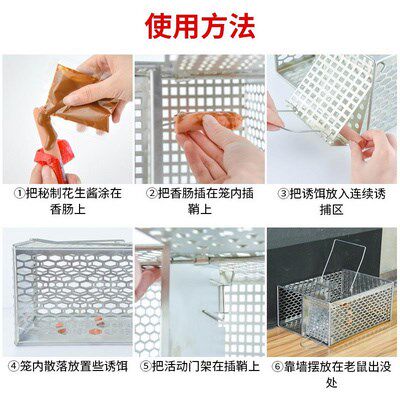 使用方法

①把秘制花生酱涂在香肠上

②把香肠插在笼内插鞘上

③把诱饵放入连续诱捕区

④笼内散落放置些诱饵

⑤把活动门架在插鞘上

⑥靠墙摆放在老鼠出没处