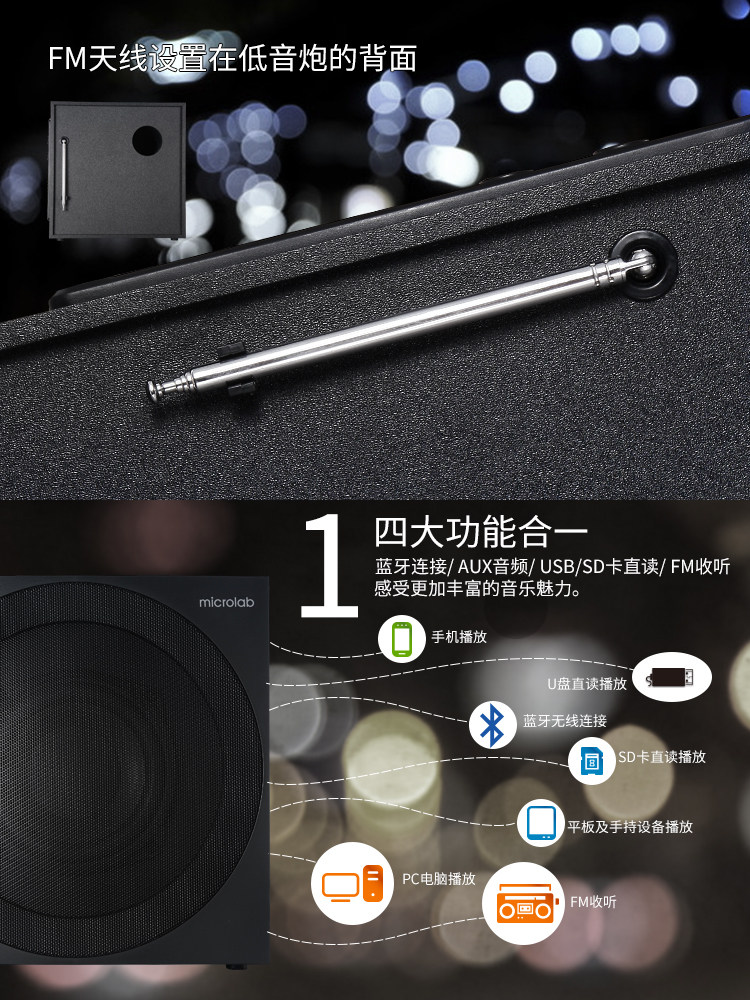 FM天线设置在低音炮的背面

1 四大功能合一

蓝牙连接/ AUX音频/ USB/SD卡直读/ FM收听
感受更加丰富的音乐魅力。

microlab

手机播放

U盘直读播放

蓝牙无线连接

SD卡直读播放

平板及手持设备播放

PC电脑播放

FM收听