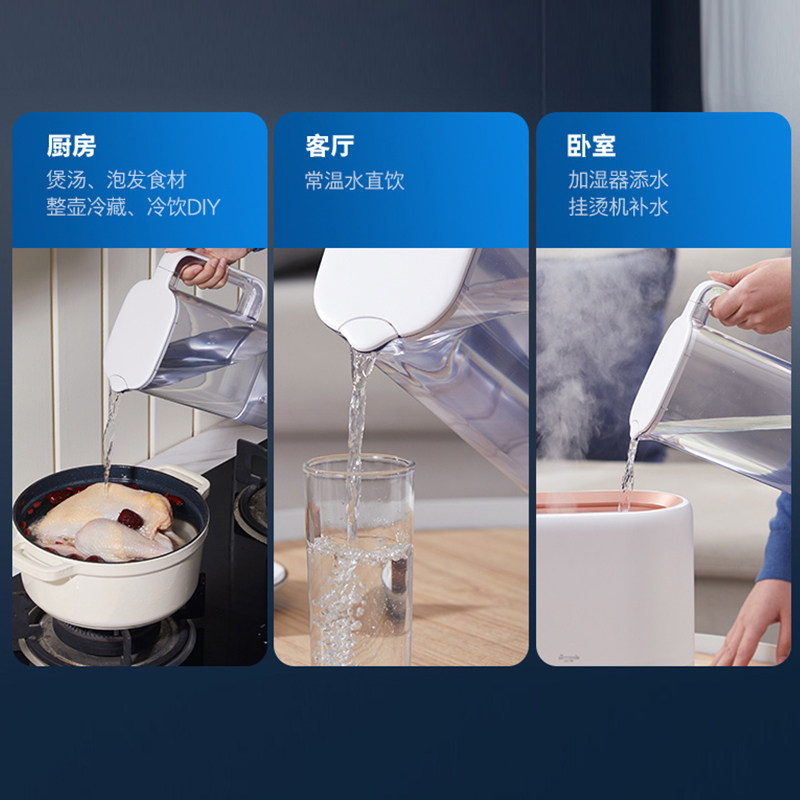 厨房
煲汤、泡发食材
整壶冷藏、冷饮DIY

客厅
常温水直饮

卧室
加湿器添水
挂烫机补水