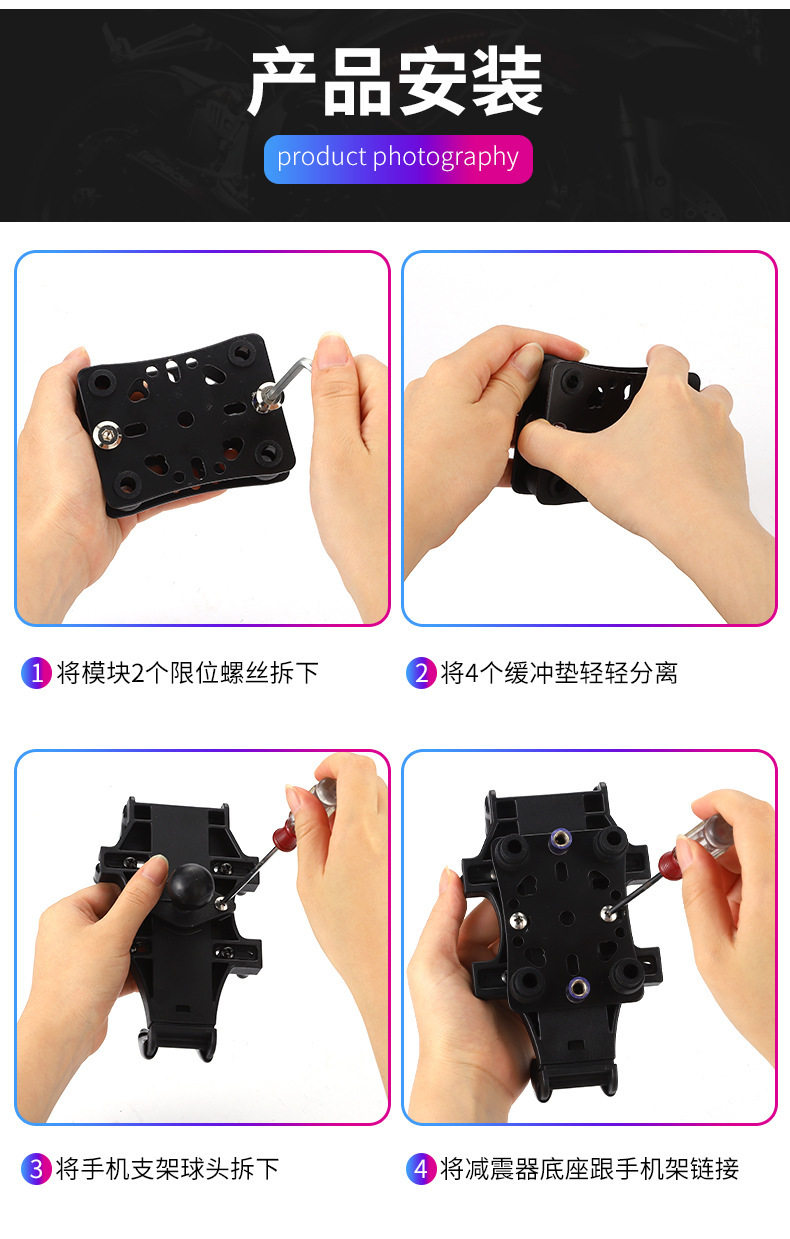 产品安装

product photography

1 将模块2个限位螺丝拆下

2 将4个缓冲垫轻轻分离

3 将手机支架球头拆下

4 将减震器底座跟手机架链接