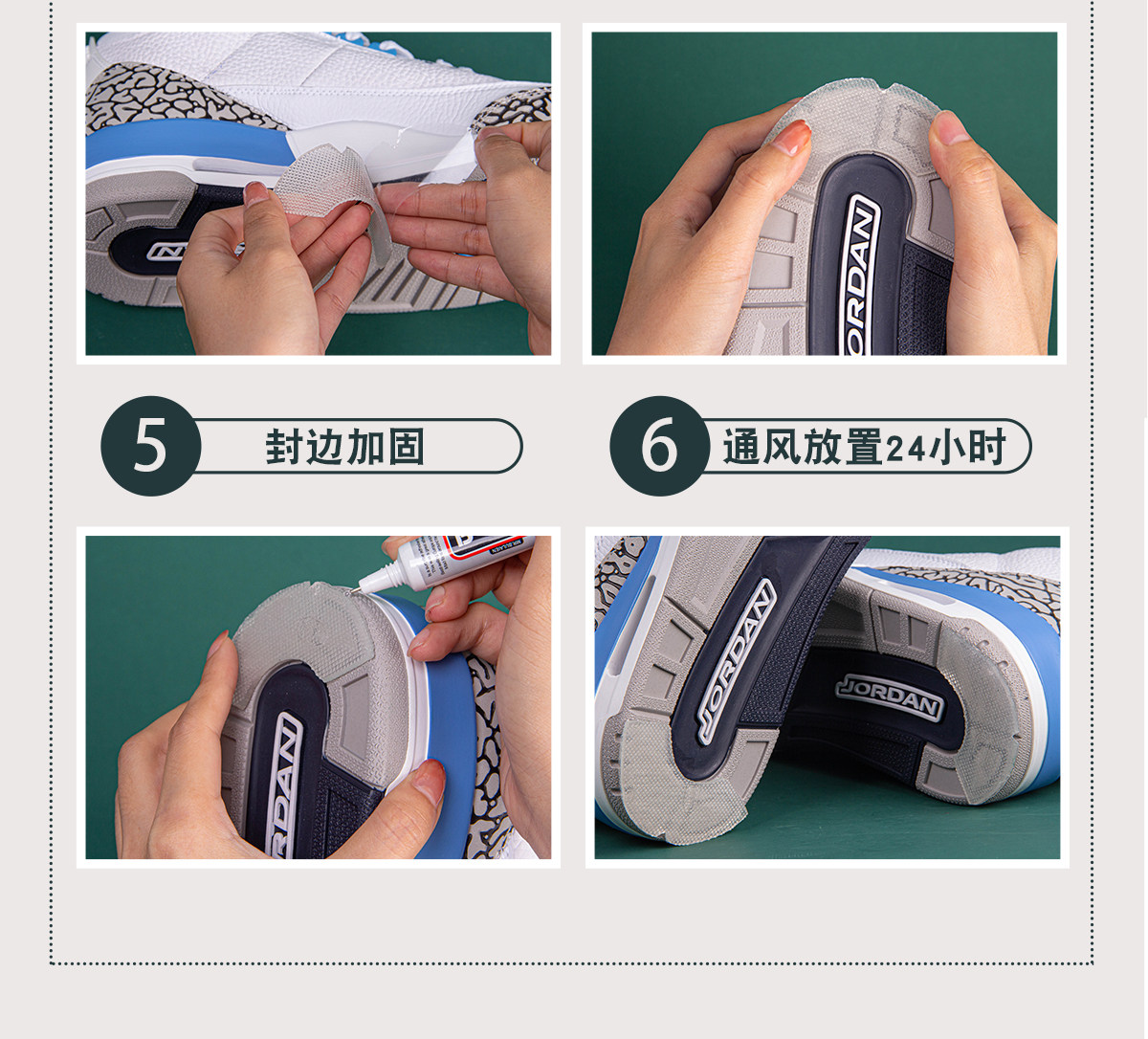 JORDAN

5 封边加固

6 通风放置24小时

JORDAN

JORDAN

JORDAN