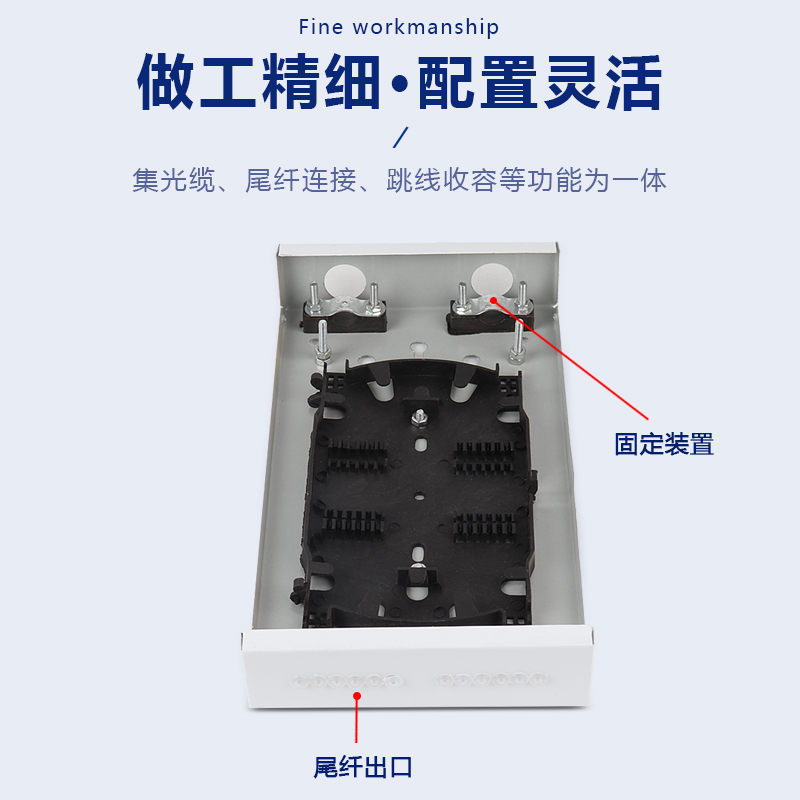 Fine workmanship
做工精细·配置灵活
/
集光缆、尾纤连接、跳线收容等功能为一体

固定装置

尾纤出口