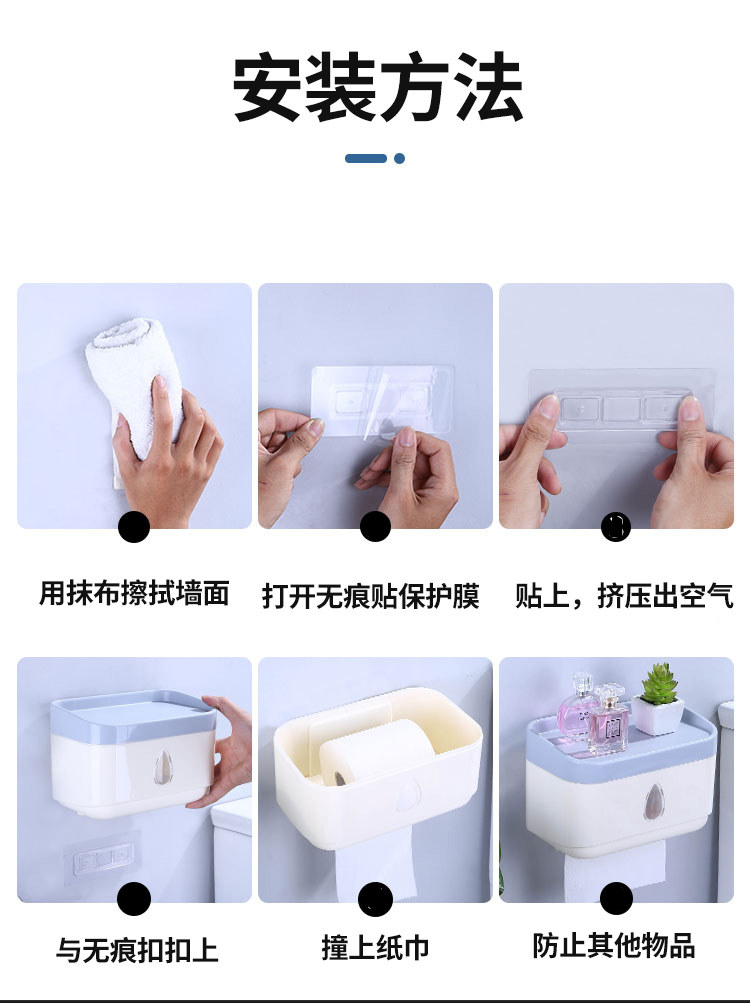 安装方法

用抹布擦拭墙面

打开无痕贴保护膜

贴上，挤压出空气

与无痕扣扣上

撞上纸巾

防止其他物品