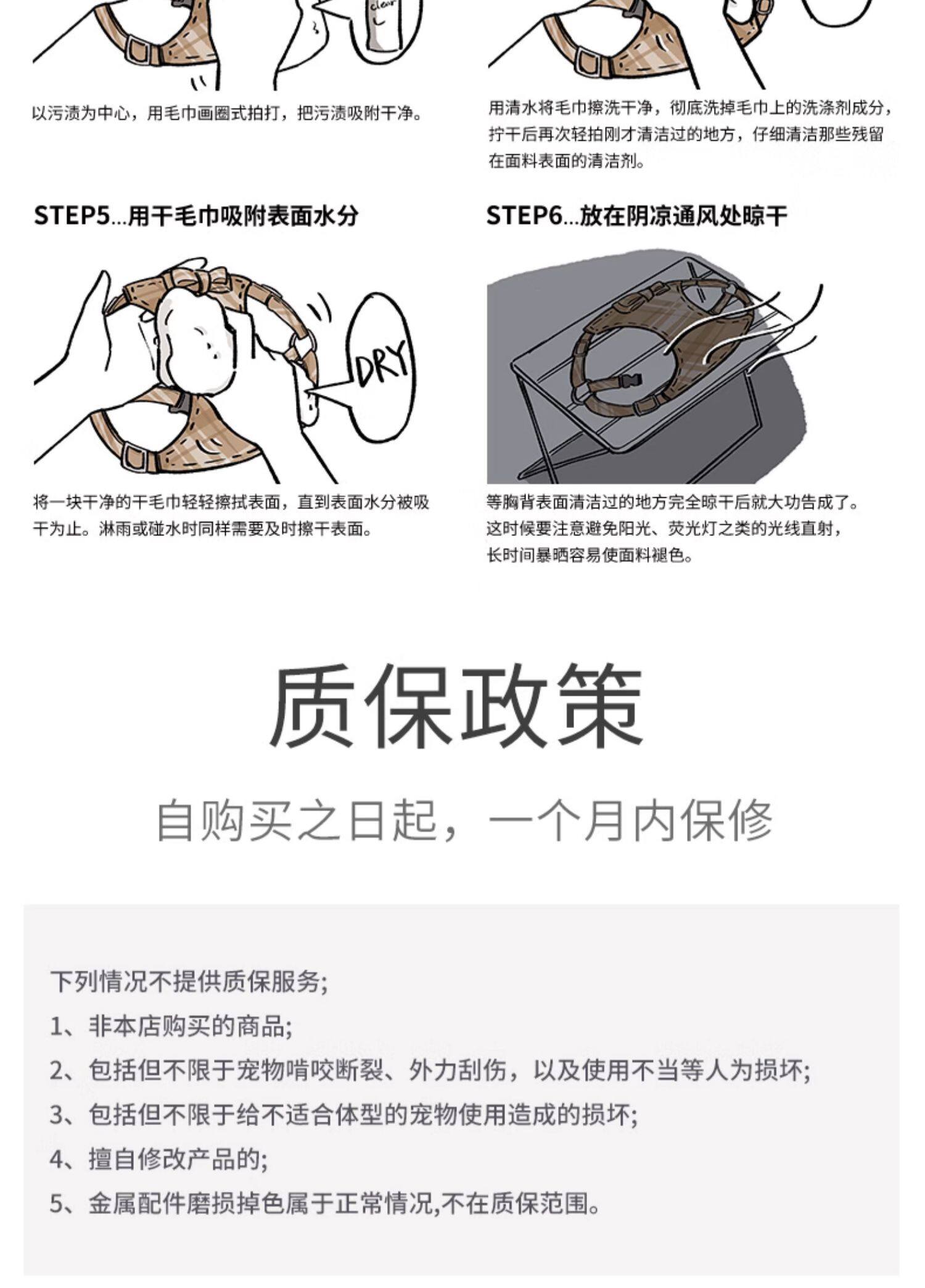 clear

以污渍为中心，用毛巾画圈式拍打，把污渍吸附干净。

用清水将毛巾擦洗干净，彻底洗掉毛巾上的洗涤剂成分，拧干后再次轻拍刚才清洁过的地方，仔细清洁那些残留在面料表面的清洁剂。

STEP5...用干毛巾吸附表面水分

DRY

将一块干净的干毛巾轻轻擦拭表面，直到表面水分被吸干为止。淋雨或碰水时同样需要及时擦干表面。

STEP6...放在阴凉通风处晾干

等胸背表面清洁过的地方完全晾干后就大功告成了。这时候要注意避免阳光、荧光灯之类的光线直射，长时间暴晒容易使面料褪色。

质保政策

自购买之日起，一个月内保修

下列情况不提供质保服务;

1、非本店购买的商品;

2、包括但不限于宠物啃咬断裂、外力刮伤，以及使用不当等人为损坏;

3、包括但不限于给不适合体型的宠物使用造成的损坏;

4、擅自修改产品的;

5、金属配件磨损掉色属于正常情况,不在质保范围。