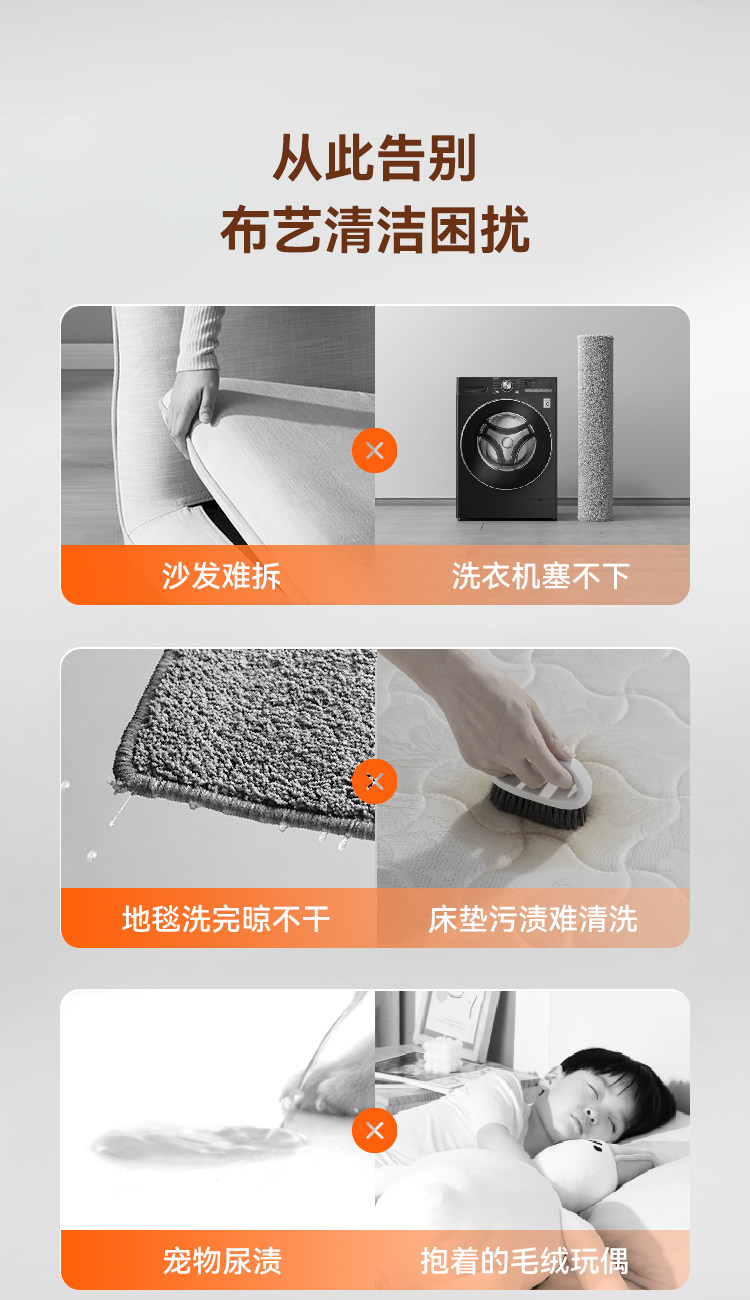 从此告别
布艺清洁困扰

沙发难拆
洗衣机塞不下

地毯洗完晾不干
床垫污渍难清洗

宠物尿渍
抱着的毛绒玩偶