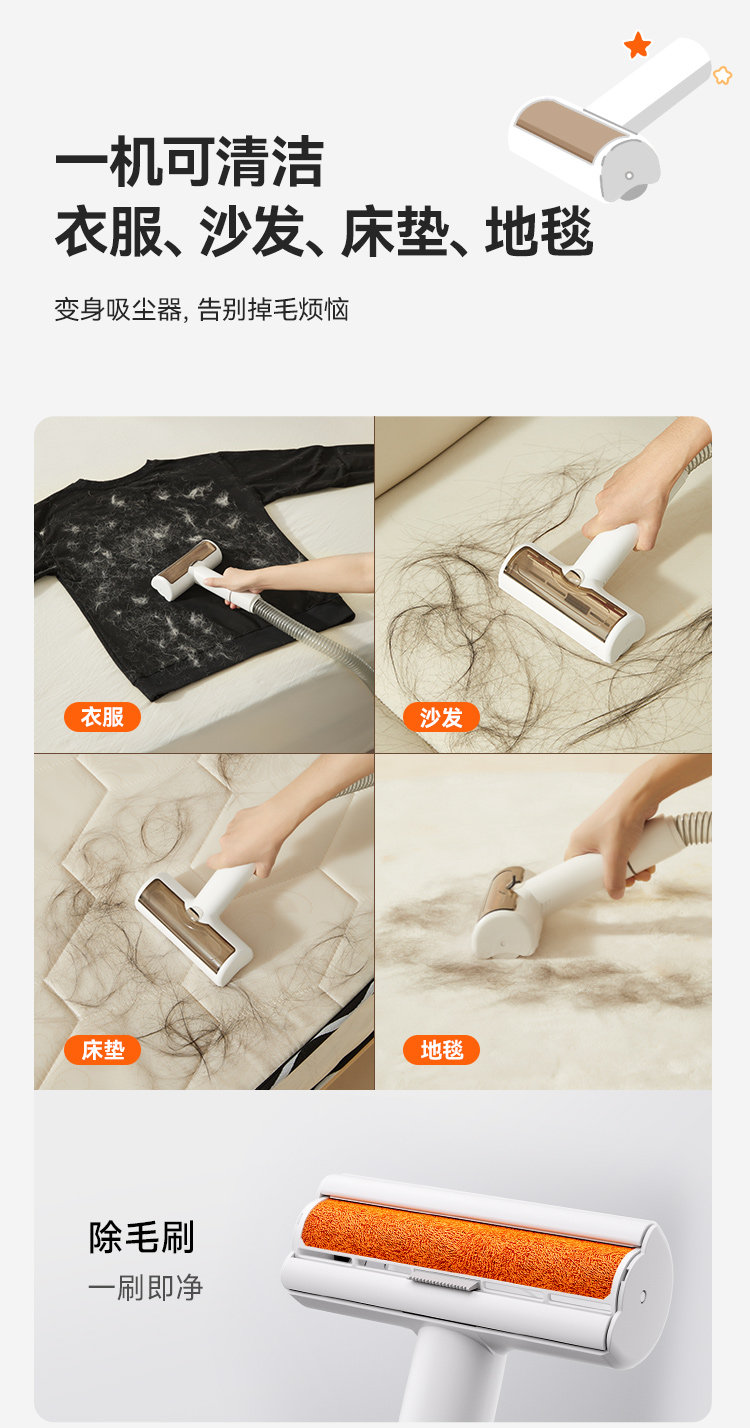 一机可清洁
衣服、沙发、床垫、地毯

变身吸尘器, 告别掉毛烦恼

衣服

沙发

床垫

地毯

除毛刷
一刷即净