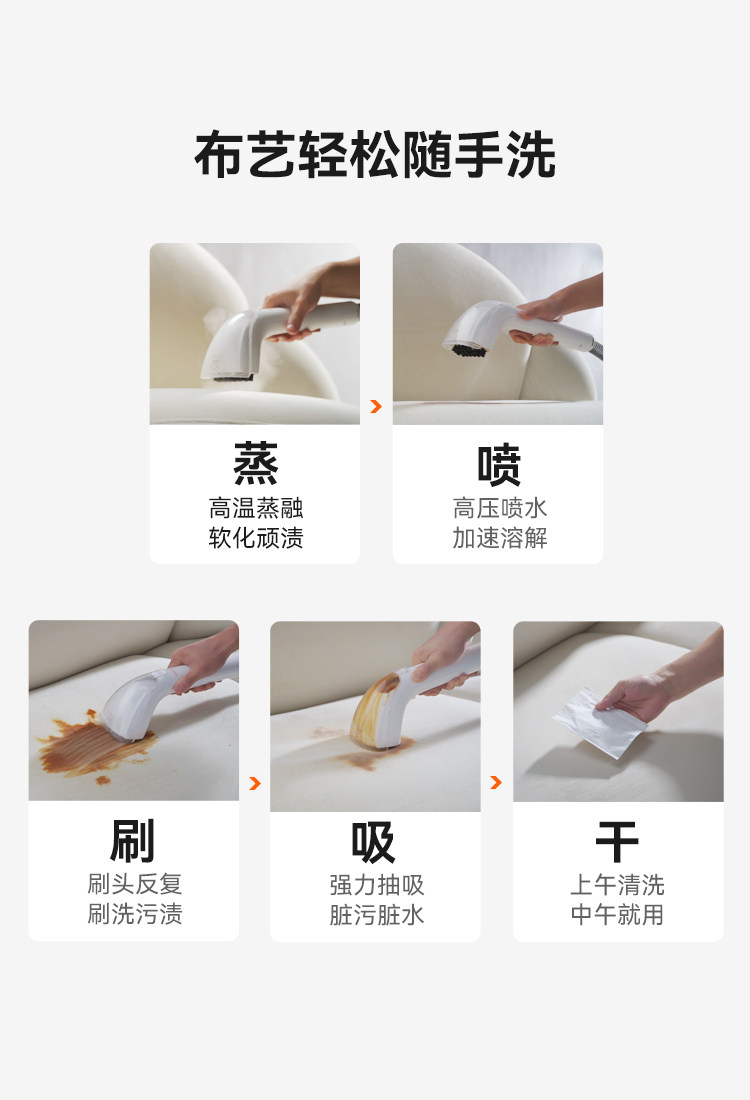 布艺轻松随手洗

蒸
高温蒸融
软化顽渍

喷
高压喷水
加速溶解

刷
刷头反复
刷洗污渍

吸
强力抽吸
脏污脏水

干
上午清洗
中午就用