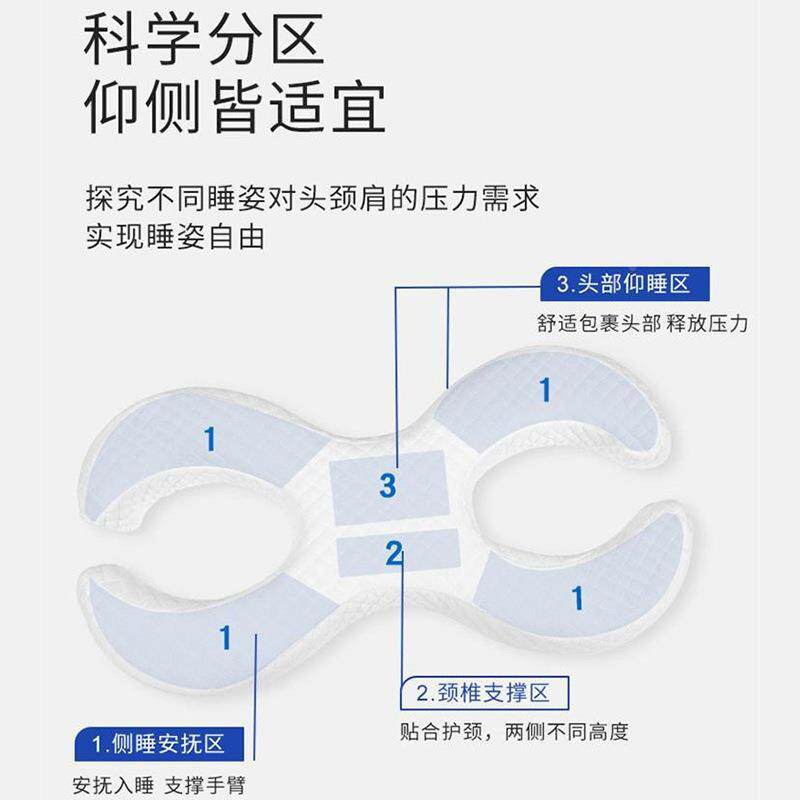 科学分区
仰侧皆适宜

探究不同睡姿对头颈肩的压力需求
实现睡姿自由

3.头部仰睡区
舒适包裹头部 释放压力

1

1

3

2

1

1

2.颈椎支撑区
贴合护颈，两侧不同高度

1.侧睡安抚区
安抚入睡 支撑手臂