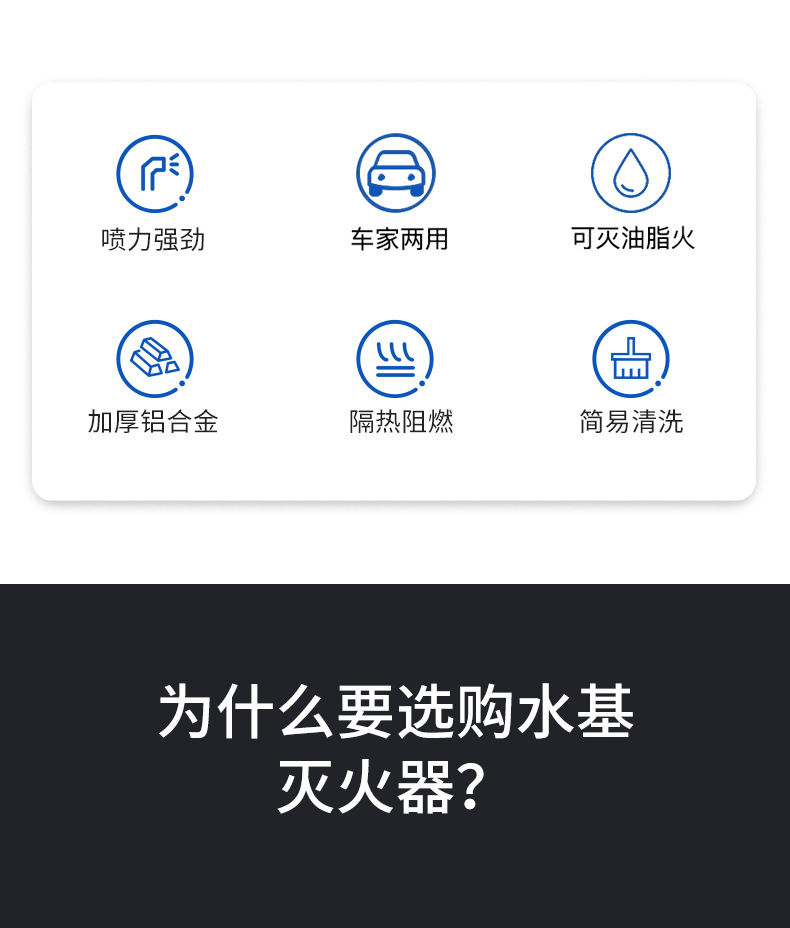 喷力强劲

车家两用

可灭油脂火

加厚铝合金

隔热阻燃

简易清洗

为什么要选购水基
灭火器?