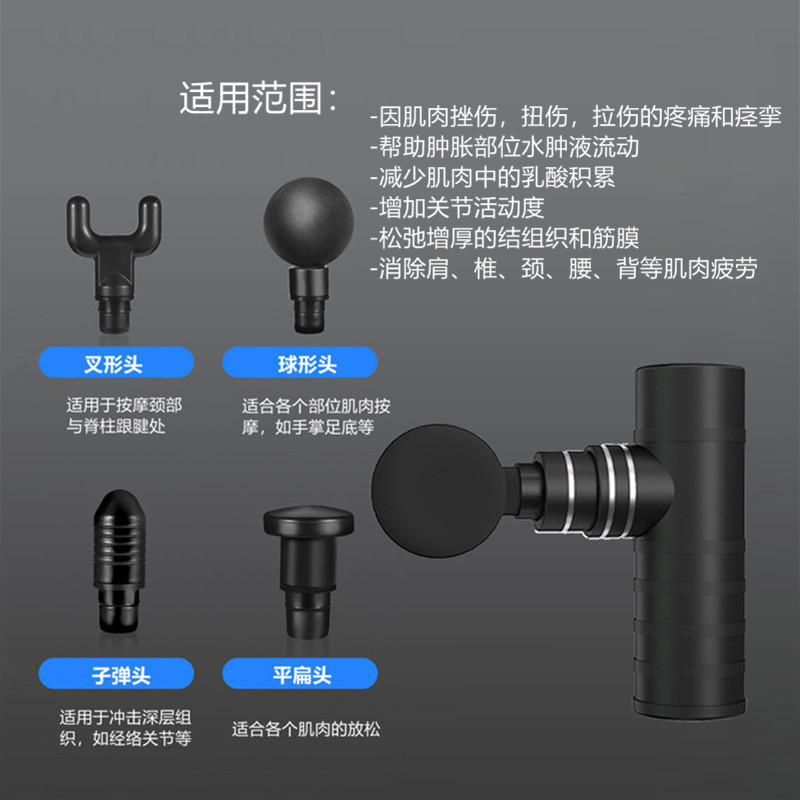 适用范围：

-因肌肉挫伤，扭伤，拉伤的疼痛和痉挛
-帮助肿胀部位水肿液流动
-减少肌肉中的乳酸积累
-增加关节活动度
-松弛增厚的结组织和筋膜
-消除肩、椎、颈、腰、背等肌肉疲劳

叉形头

适用于按摩颈部与脊柱跟腱处

球形头

适合各个部位肌肉按摩，如手掌足底等

子弹头

适用于冲击深层组织，如经络关节等

平扁头

适合各个肌肉的放松