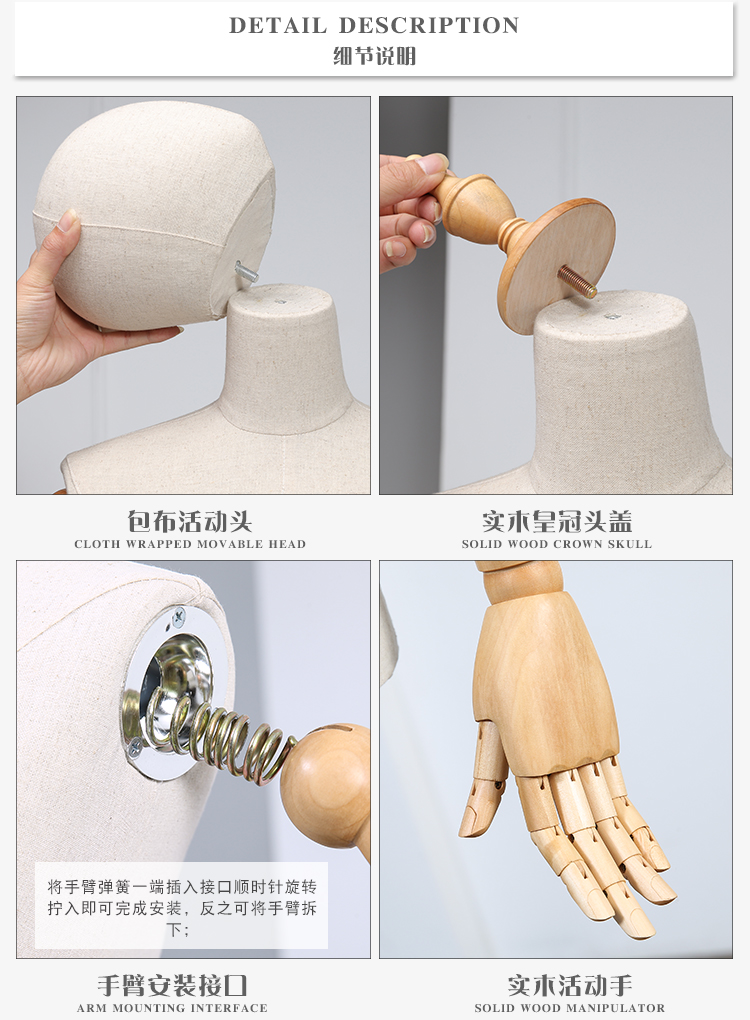 DETAIL DESCRIPTION
细节说明

包布活动头
CLOTH WRAPPED MOVABLE HEAD

实木皇冠头盖
SOLID WOOD CROWN SKULL

将手臂弹簧一端插入接口顺时针旋转拧入即可完成安装，反之可将手臂拆下；

手臂安装接口
ARM MOUNTING INTERFACE

实木活动手
SOLID WOOD MANIPULATOR