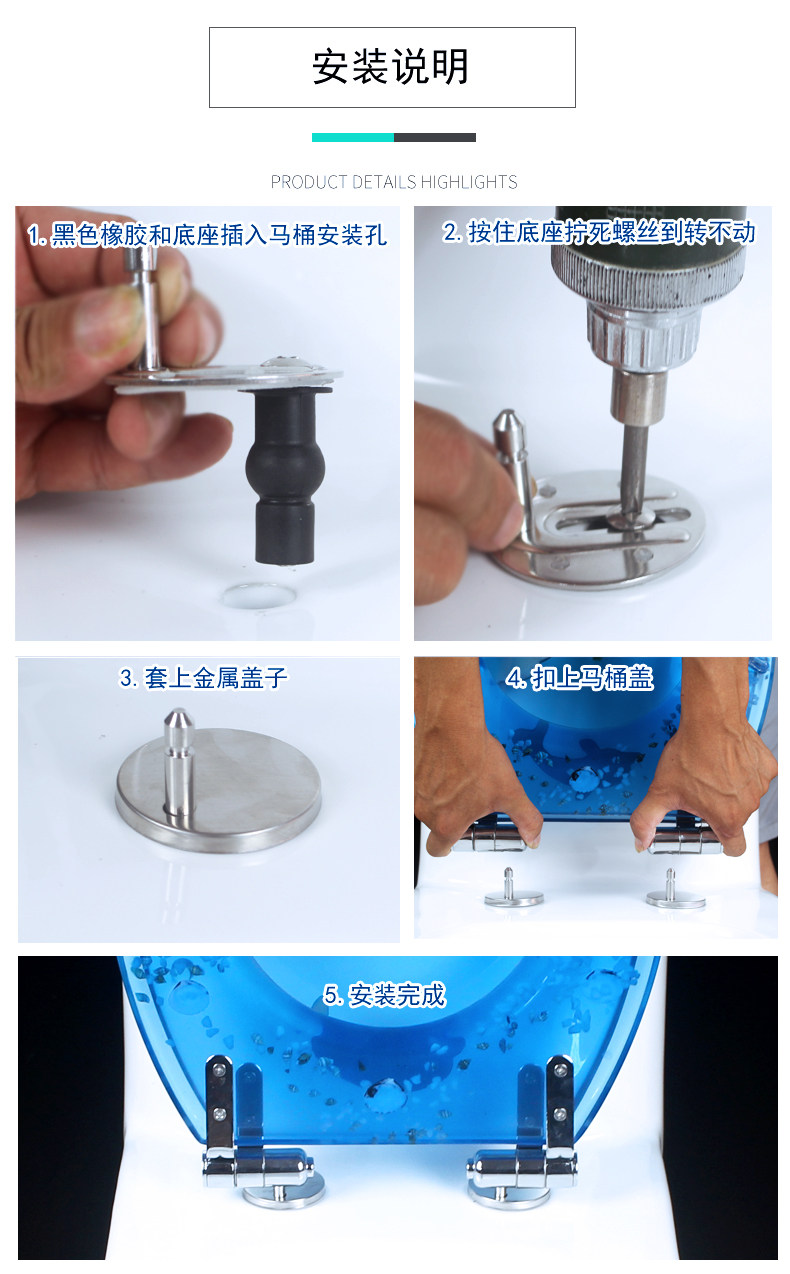 安装说明

PRODUCT DETAILS HIGHLIGHTS

1. 黑色橡胶和底座插入马桶安装孔

2. 按住底座拧死螺丝到转不动

3. 套上金属盖子

4. 扣上马桶盖

5. 安装完成