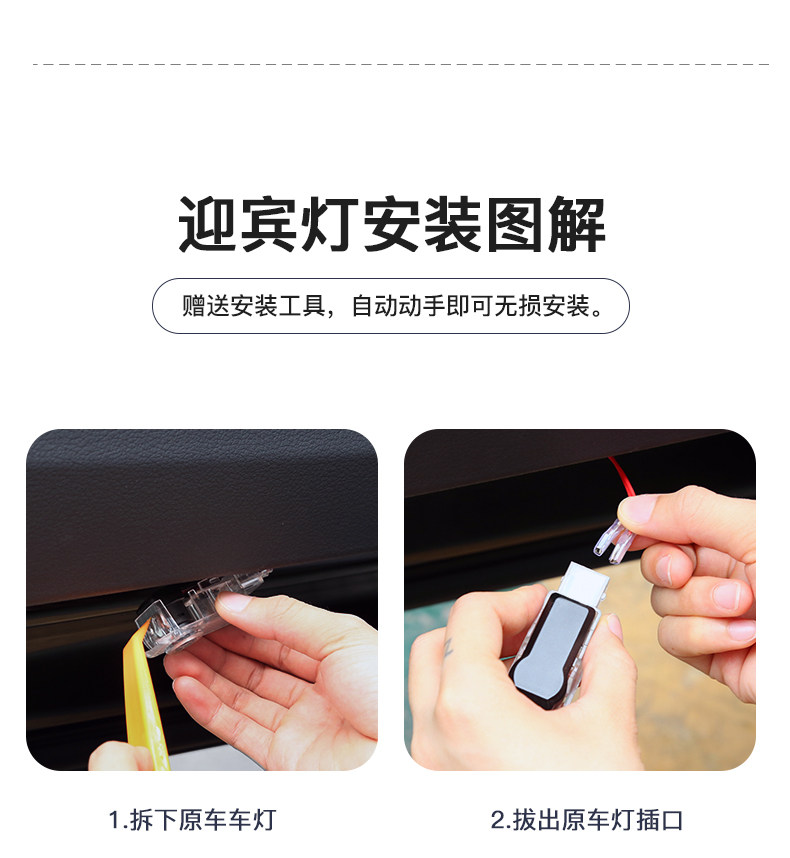 迎宾灯安装图解

赠送安装工具，自动动手即可无损安装。

1.拆下原车车灯

2.拔出原车灯插口