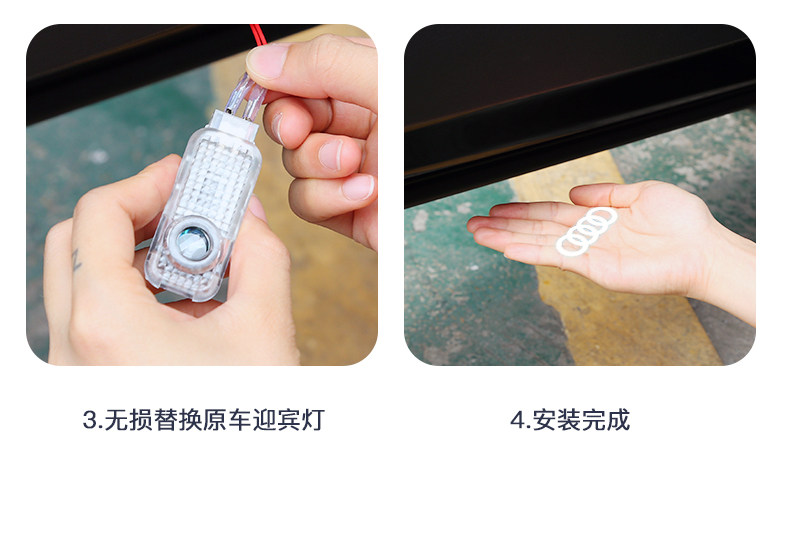 3.无损替换原车迎宾灯

4.安装完成