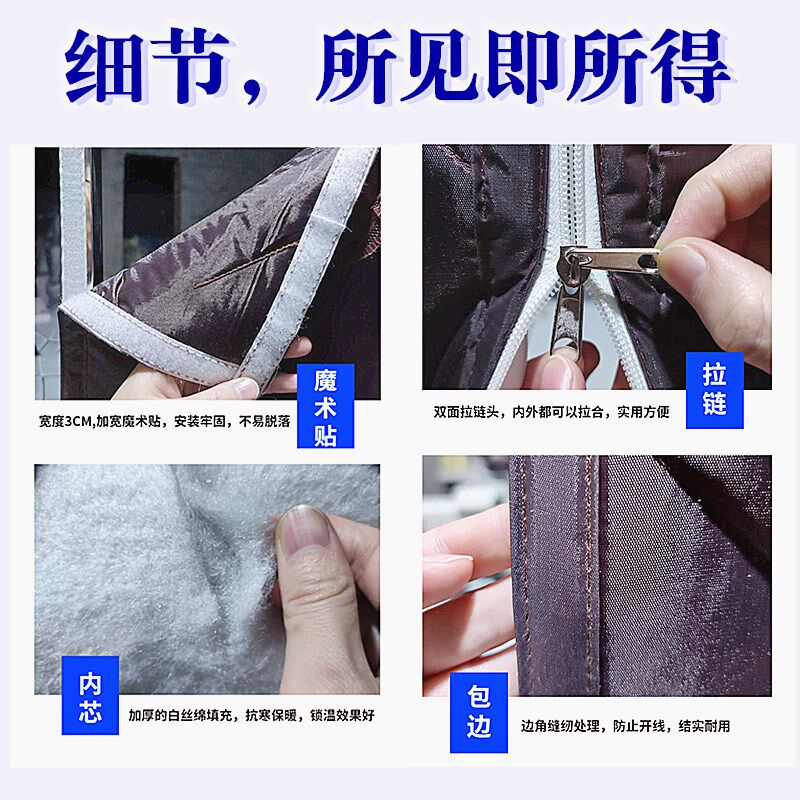 细节，所见即所得

魔术贴

宽度3CM,加宽魔术贴，安装牢固，不易脱落

拉链

双面拉链头，内外都可以拉合，实用方便

内芯

加厚的白丝绵填充，抗寒保暖，锁温效果好

包边

边角缝纫处理，防止开线，结实耐用