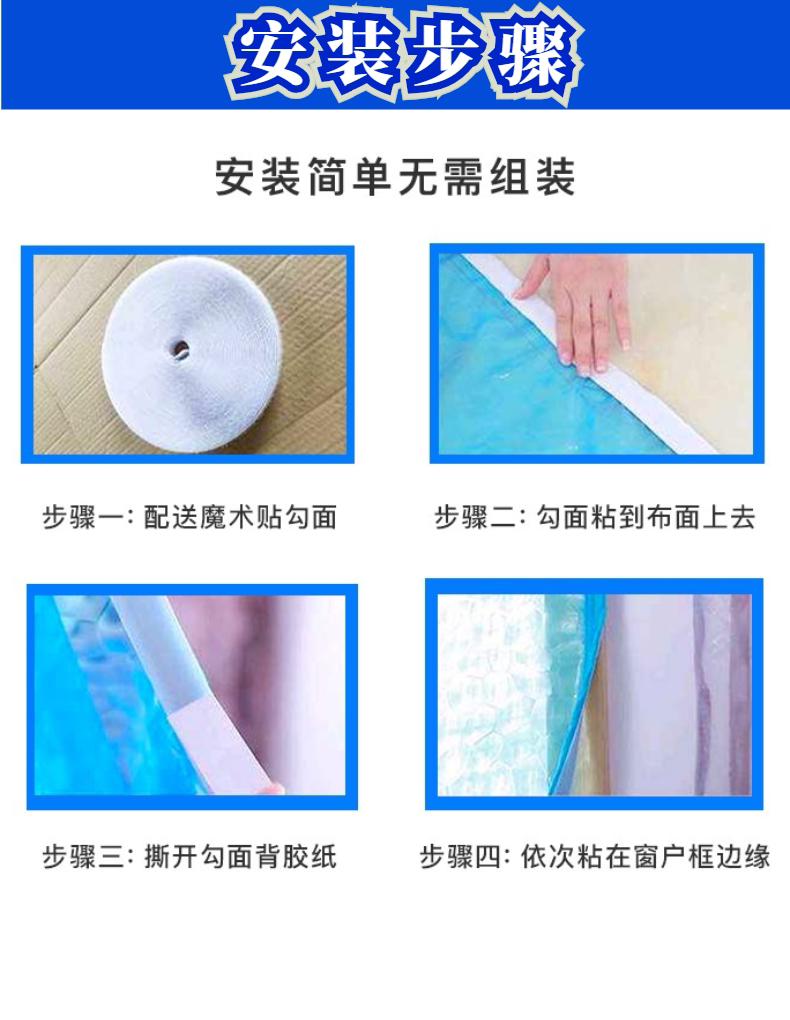 安装步骤

安装简单无需组装

步骤一：配送魔术贴勾面

步骤二：勾面粘到布面上去

步骤三：撕开勾面背胶纸

步骤四：依次粘在窗户框边缘