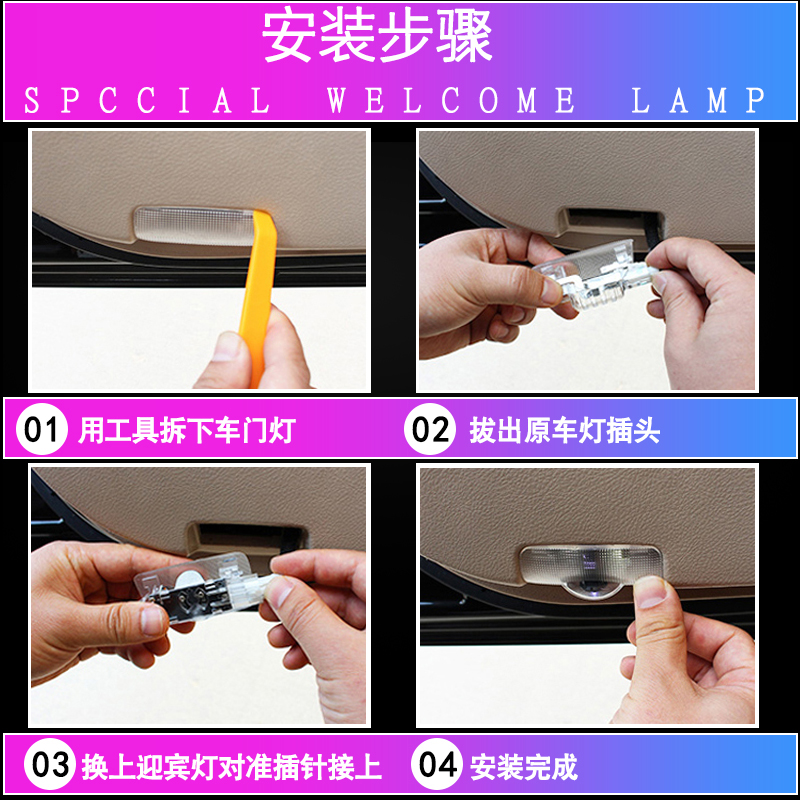 安装步骤

SPCCIAL WELCOME LAMP

01 用工具拆下车门灯

02 拔出原车灯插头

03 换上迎宾灯对准插针接上

04 安装完成