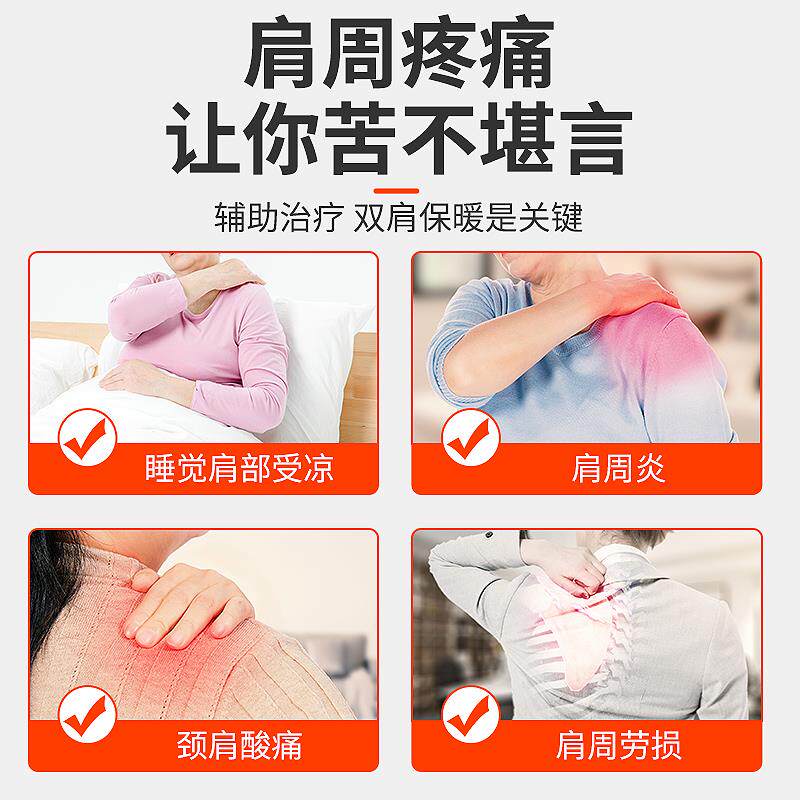 肩周疼痛
让你苦不堪言

辅助治疗 双肩保暖是关键

睡觉肩部受凉

肩周炎

颈肩酸痛

肩周劳损