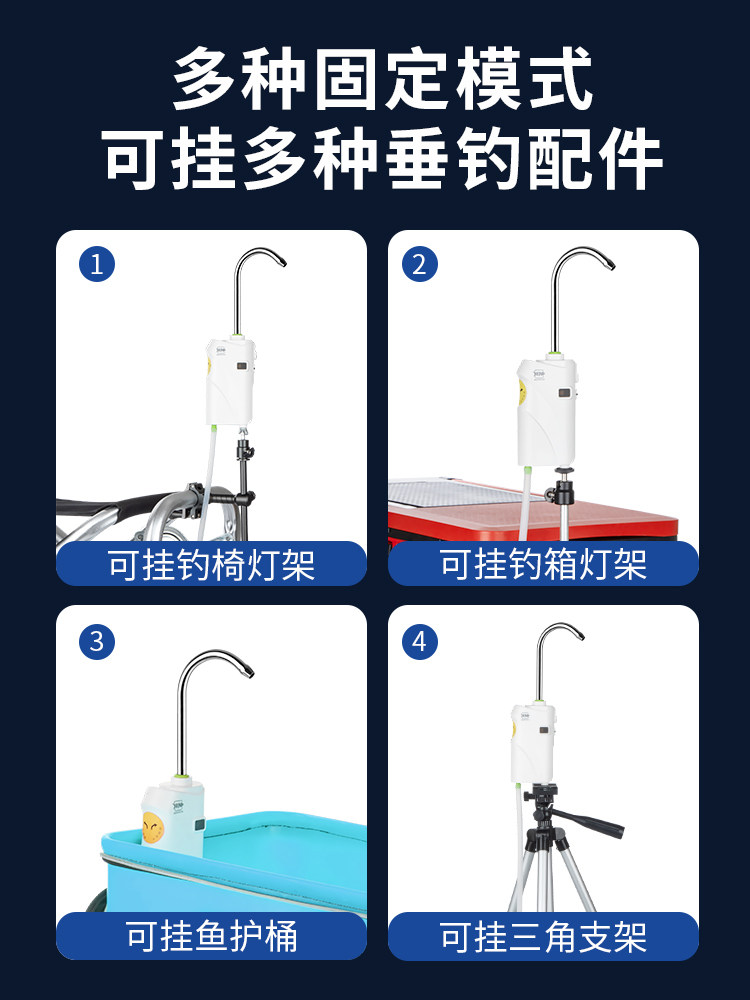 多种固定模式
可挂多种垂钓配件

1
可挂钓椅灯架

2
可挂钓箱灯架

3
可挂鱼护桶

4
可挂三角支架