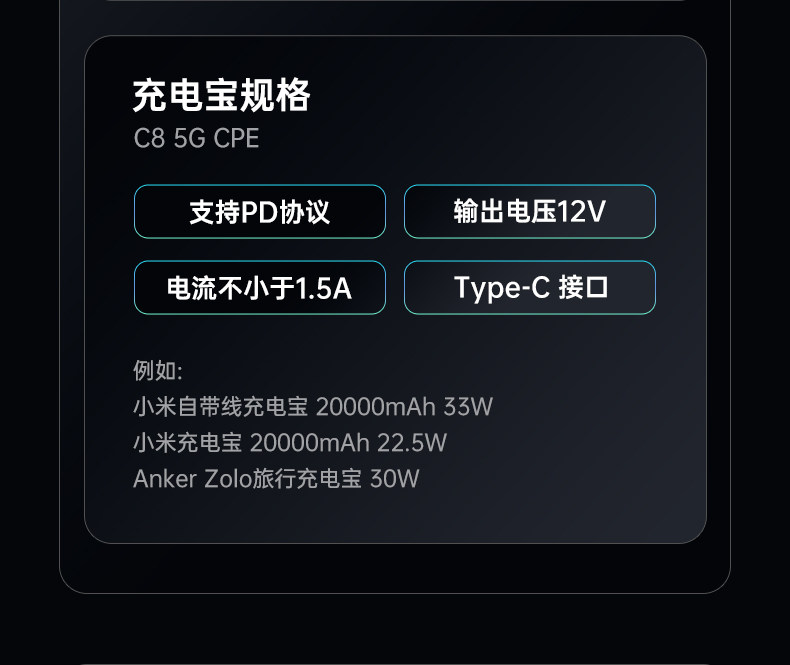 充电宝规格
C8 5G CPE

支持PD协议

输出电压12V

电流不小于1.5A

Type-C 接口

例如:
小米自带线充电宝 20000mAh 33W
小米充电宝 20000mAh 22.5W
Anker Zolo旅行充电宝 30W